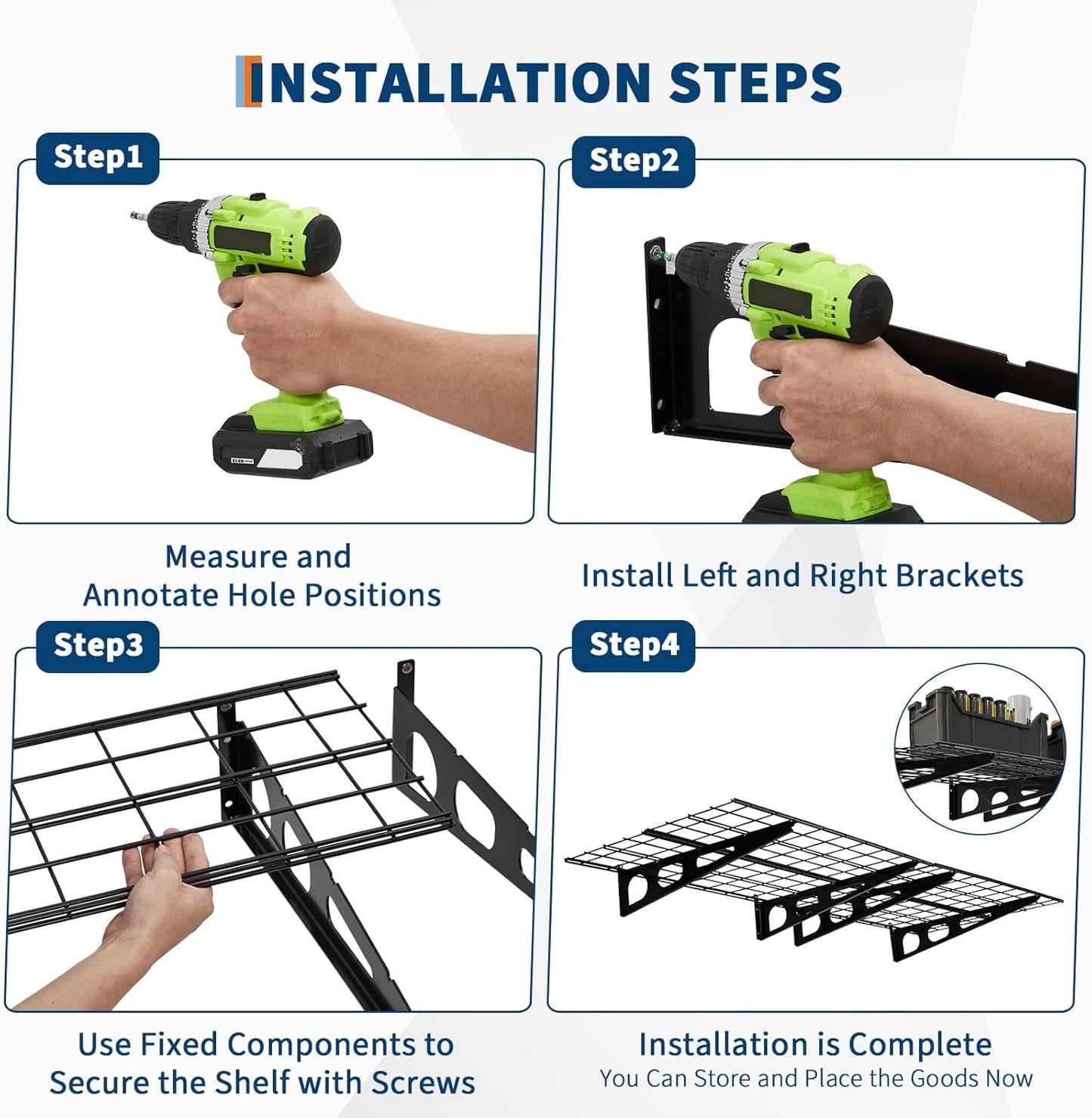 INSTALLATION STEPS

Step1

Measure and Annotate Hole Positions

Step2

Install Left and Right Brackets

Step3

Use Fixed Components to Secure the Shelf with Screws

Step4

Installation is Complete
You Can Store and Place the Goods Now