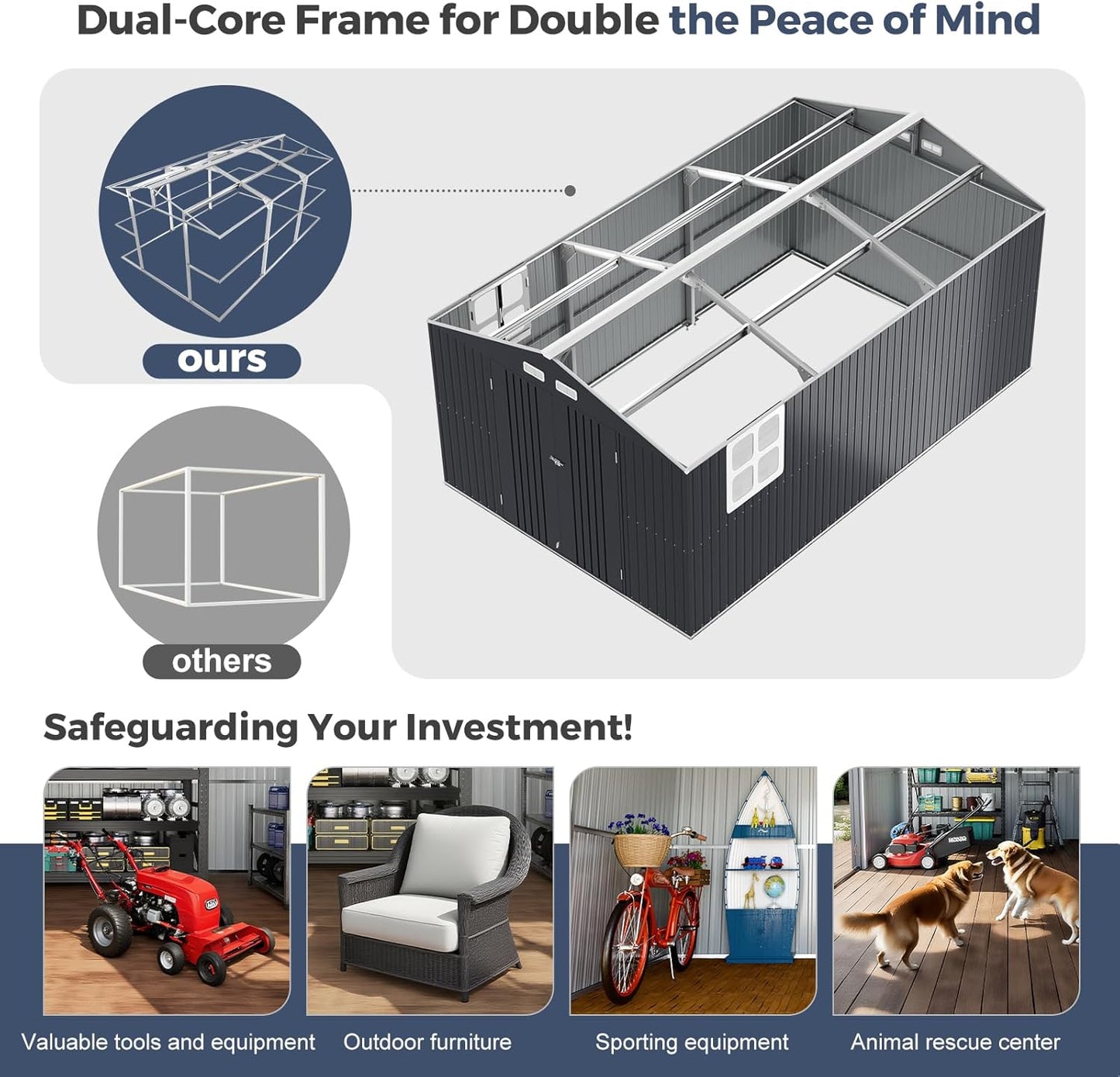 Dual-Core Frame for Double the Peace of Mind

ours

others

Safeguarding Your Investment!

Valuable tools and equipment

Outdoor furniture

Sporting equipment

Animal rescue center