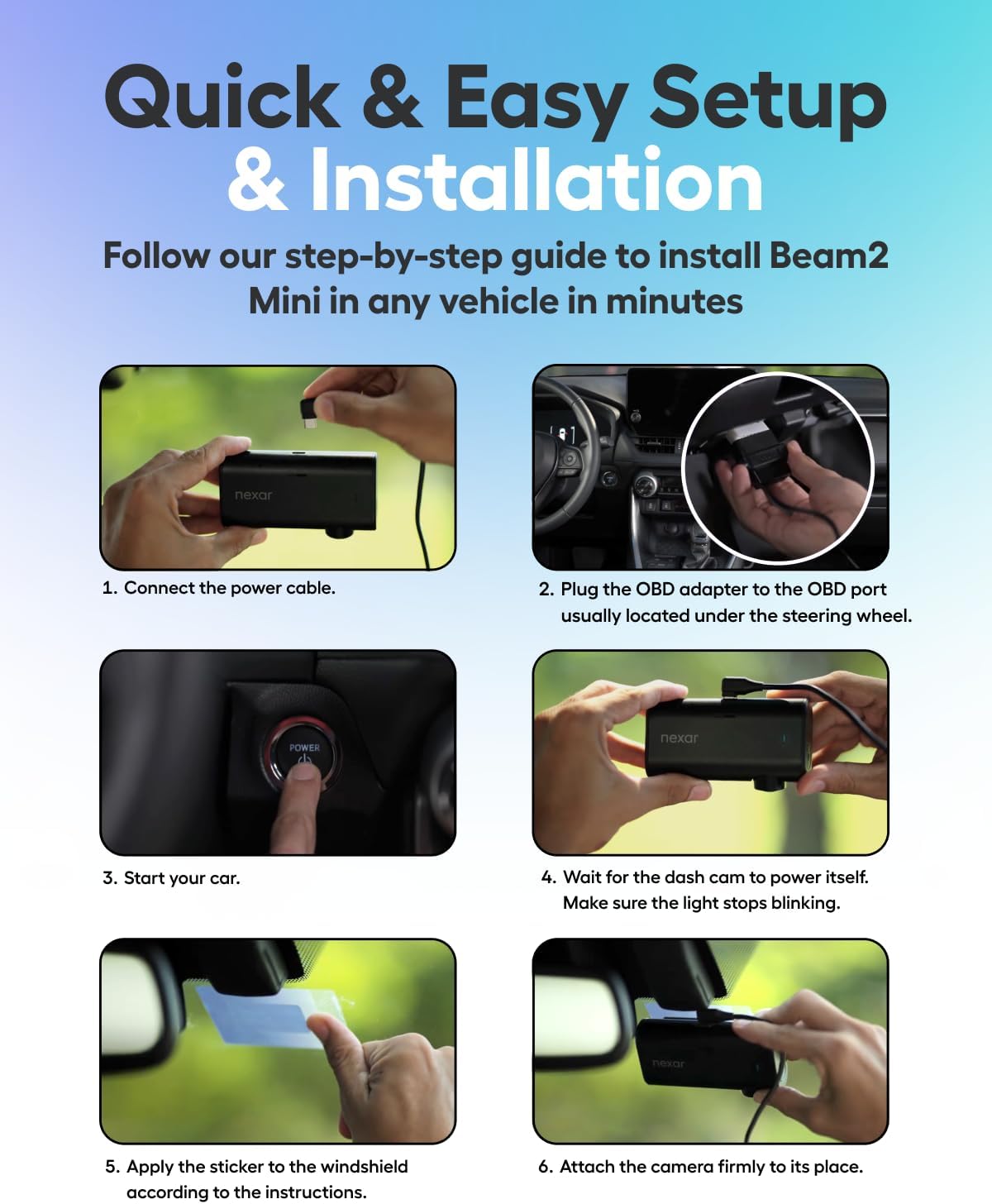 Quick & Easy Setup
& Installation

Follow our step-by-step guide to install Beam2 Mini in any vehicle in minutes

nexar

1. Connect the power cable.

2. Plug the OBD adapter to the OBD port usually located under the steering wheel.

POWER

3. Start your car.

nexar

4. Wait for the dash cam to power itself. Make sure the light stops blinking.

5. Apply the sticker to the windshield according to the instructions.

nexar

6. Attach the camera firmly to its place.