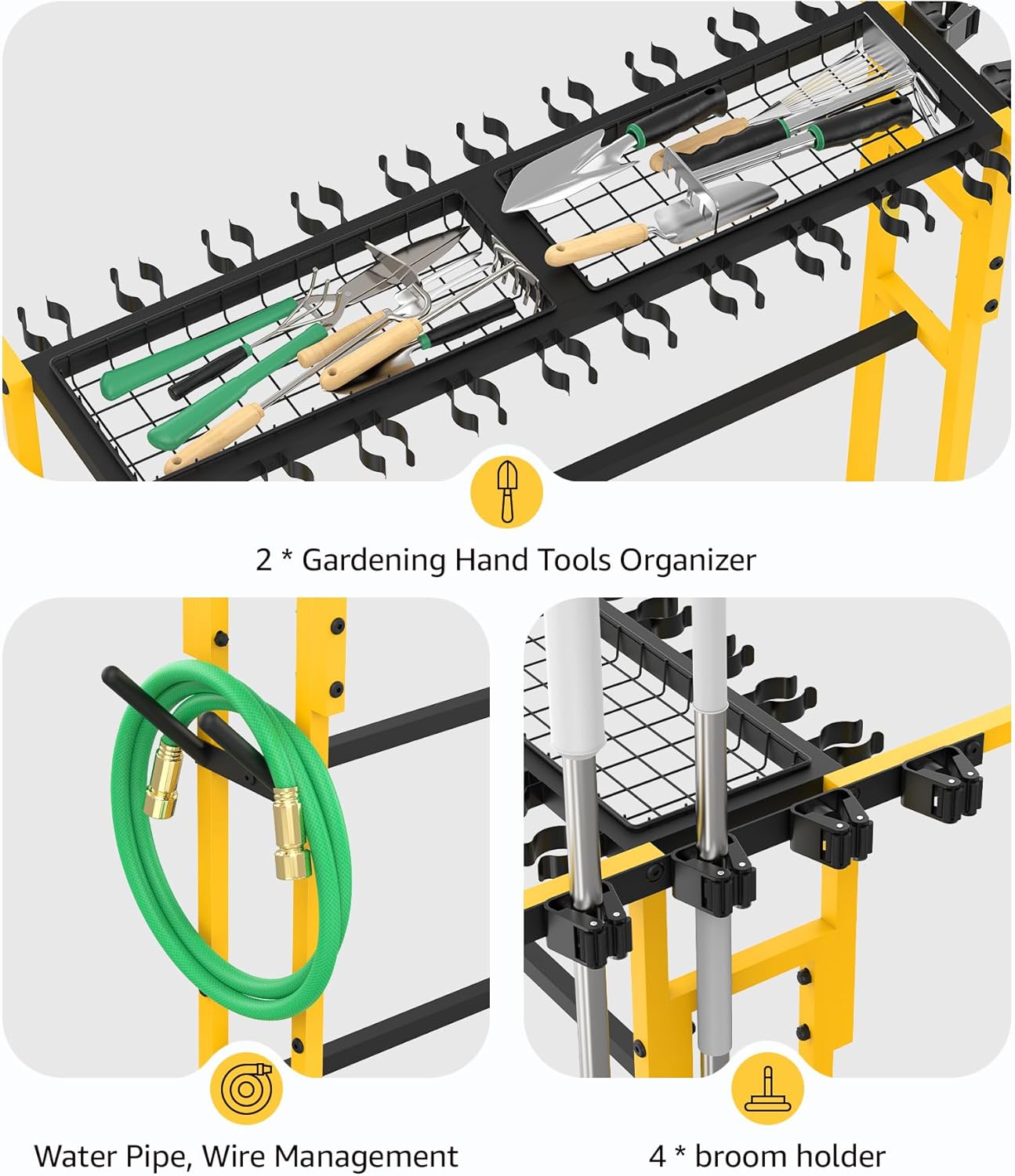 2 * Gardening Hand Tools Organizer

Water Pipe, Wire Management

4 * broom holder