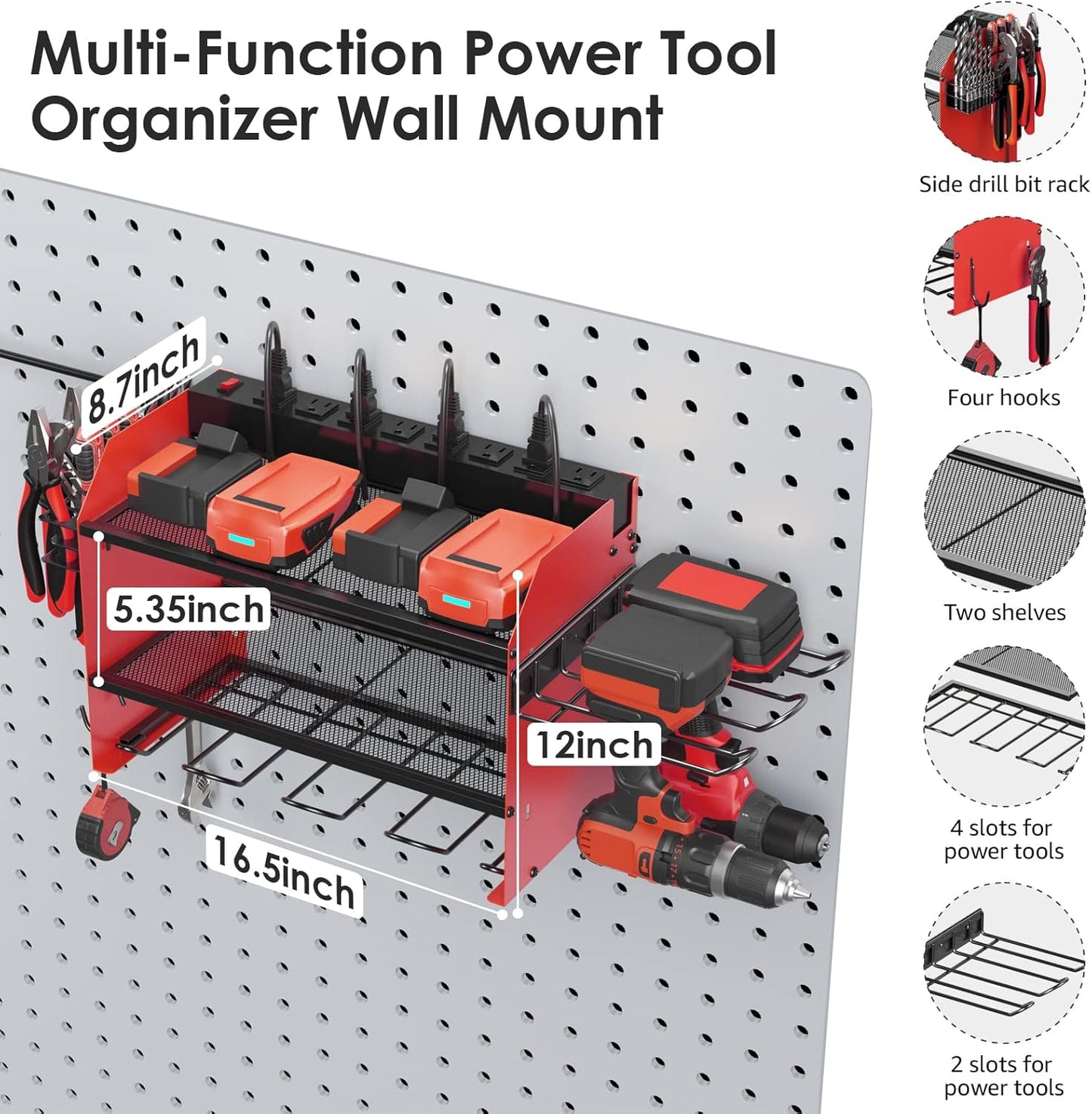 Multi-Function Power Tool Organizer Wall Mount

8.7inch

5.35inch

12inch

16.5inch

Side drill bit rack

Four hooks

Two shelves

4 slots for power tools

2 slots for power tools