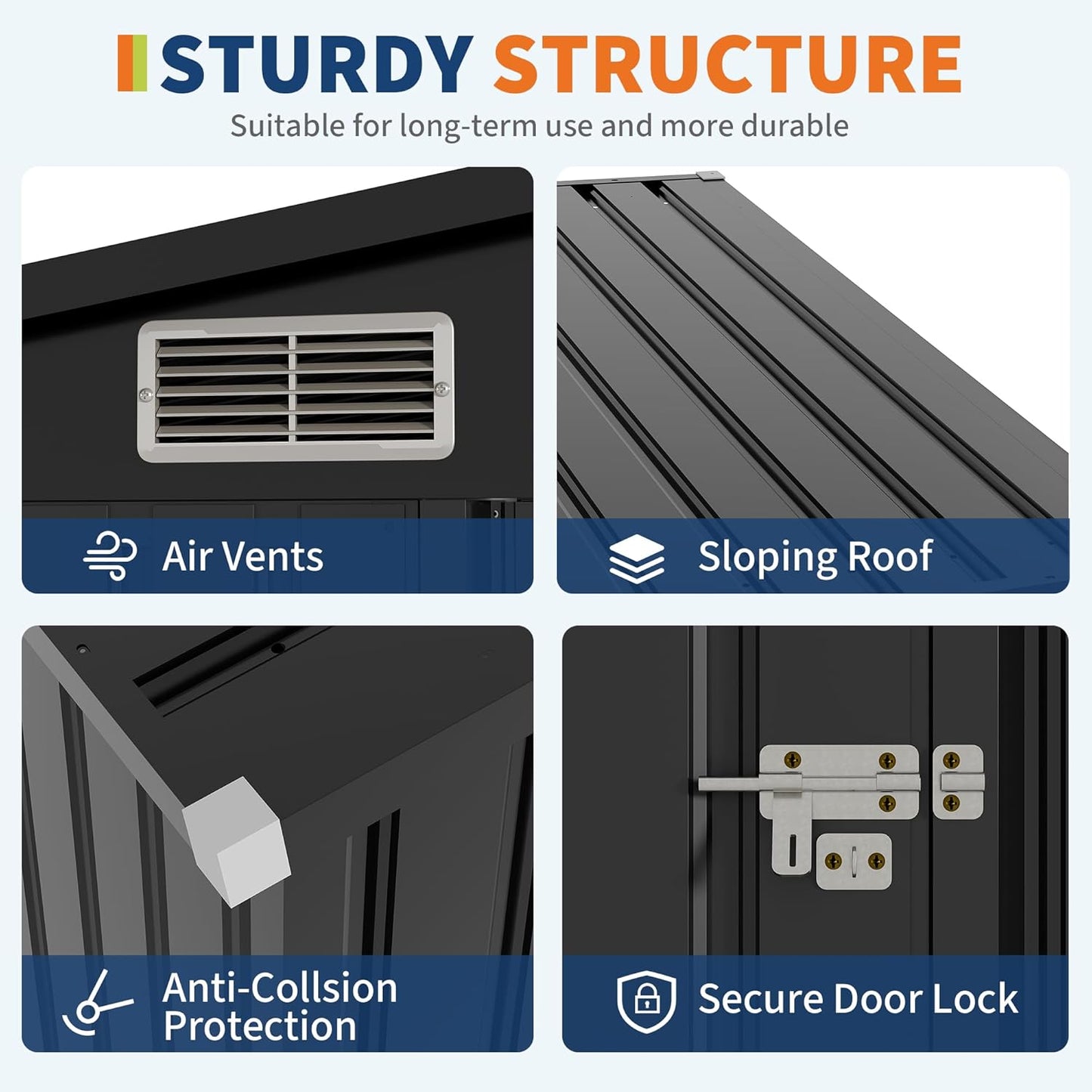 STURDY STRUCTURE

Suitable for long-term use and more durable

Air Vents

Sloping Roof

Anti-Collsion Protection

Secure Door Lock