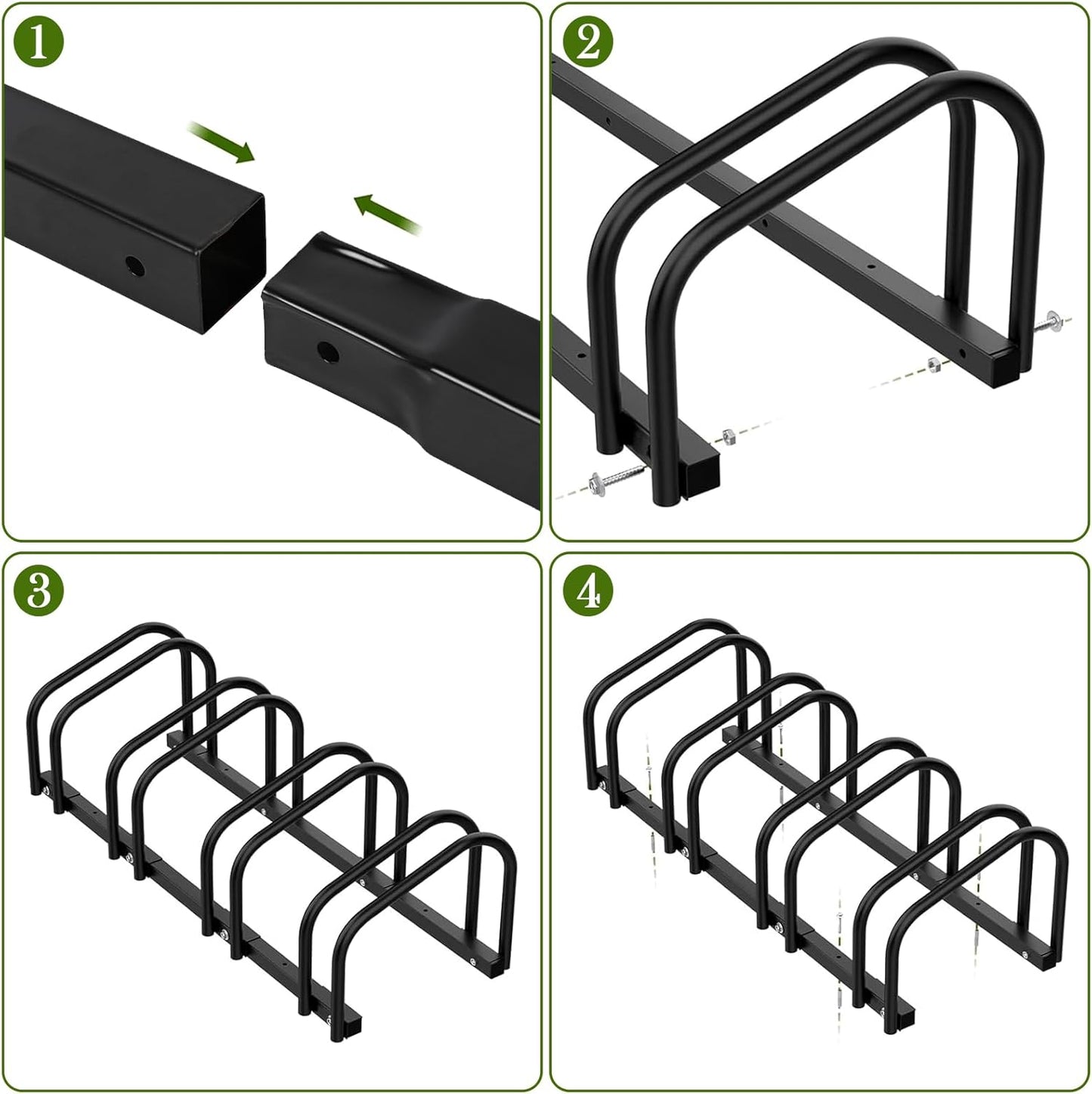 1

2

3

4