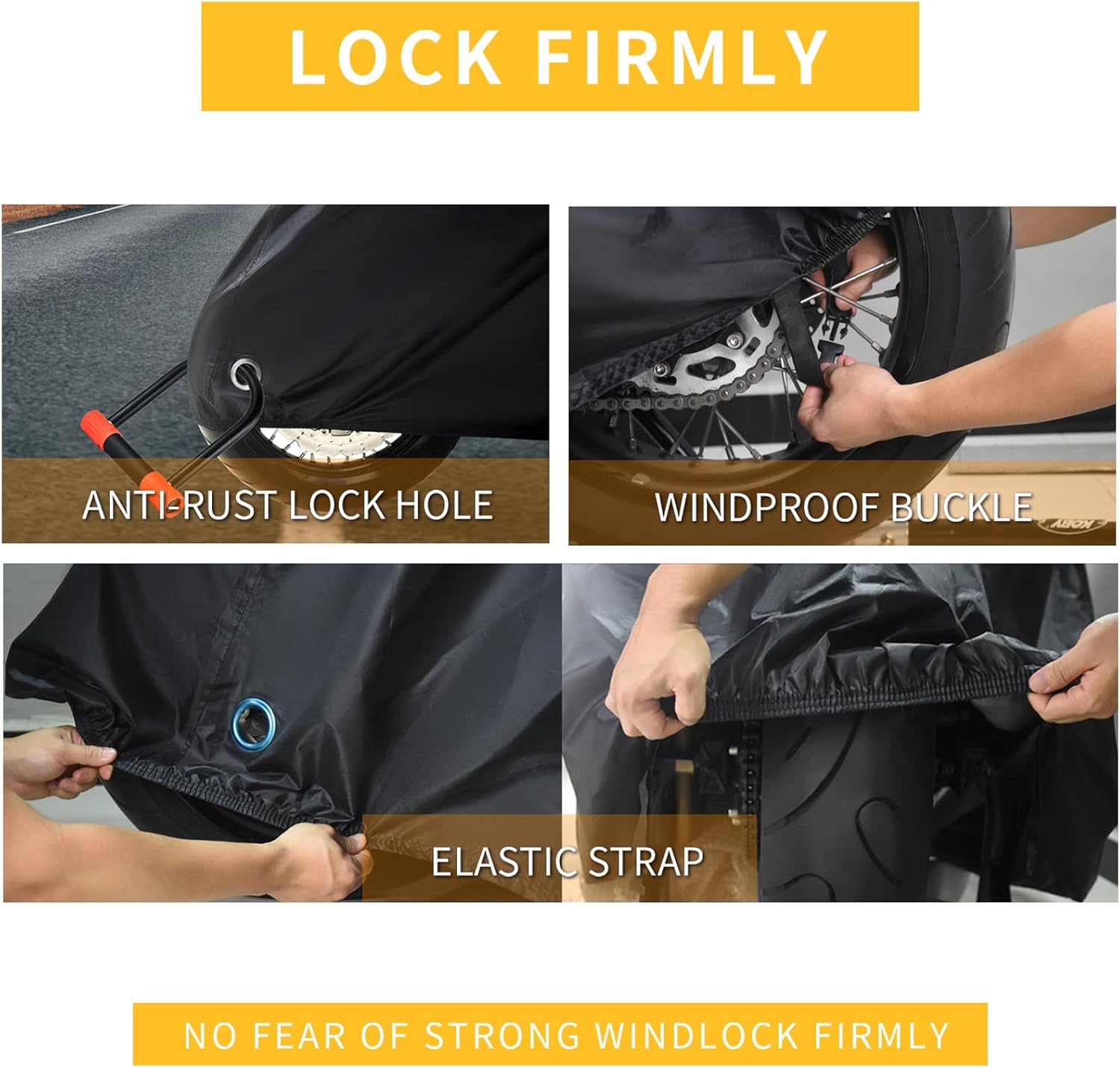 LOCK FIRMLY

ANTI-RUST LOCK HOLE

WINDPROOF BUCKLE

ELASTIC STRAP

NO FEAR OF STRONG WINDLOCK FIRMLY