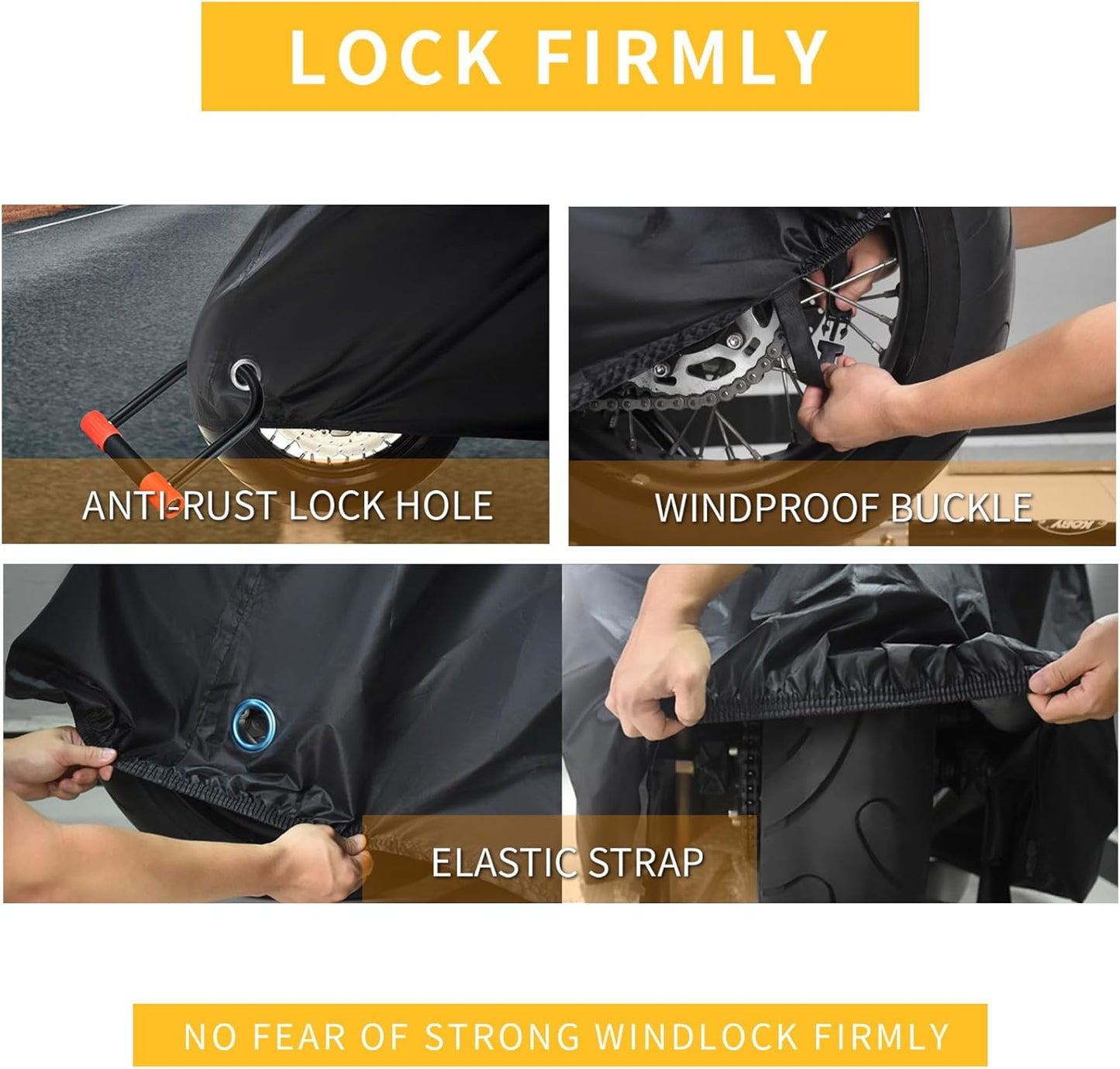 LOCK FIRMLY

ANTI-RUST LOCK HOLE

WINDPROOF BUCKLE

ELASTIC STRAP

NO FEAR OF STRONG WINDLOCK FIRMLY