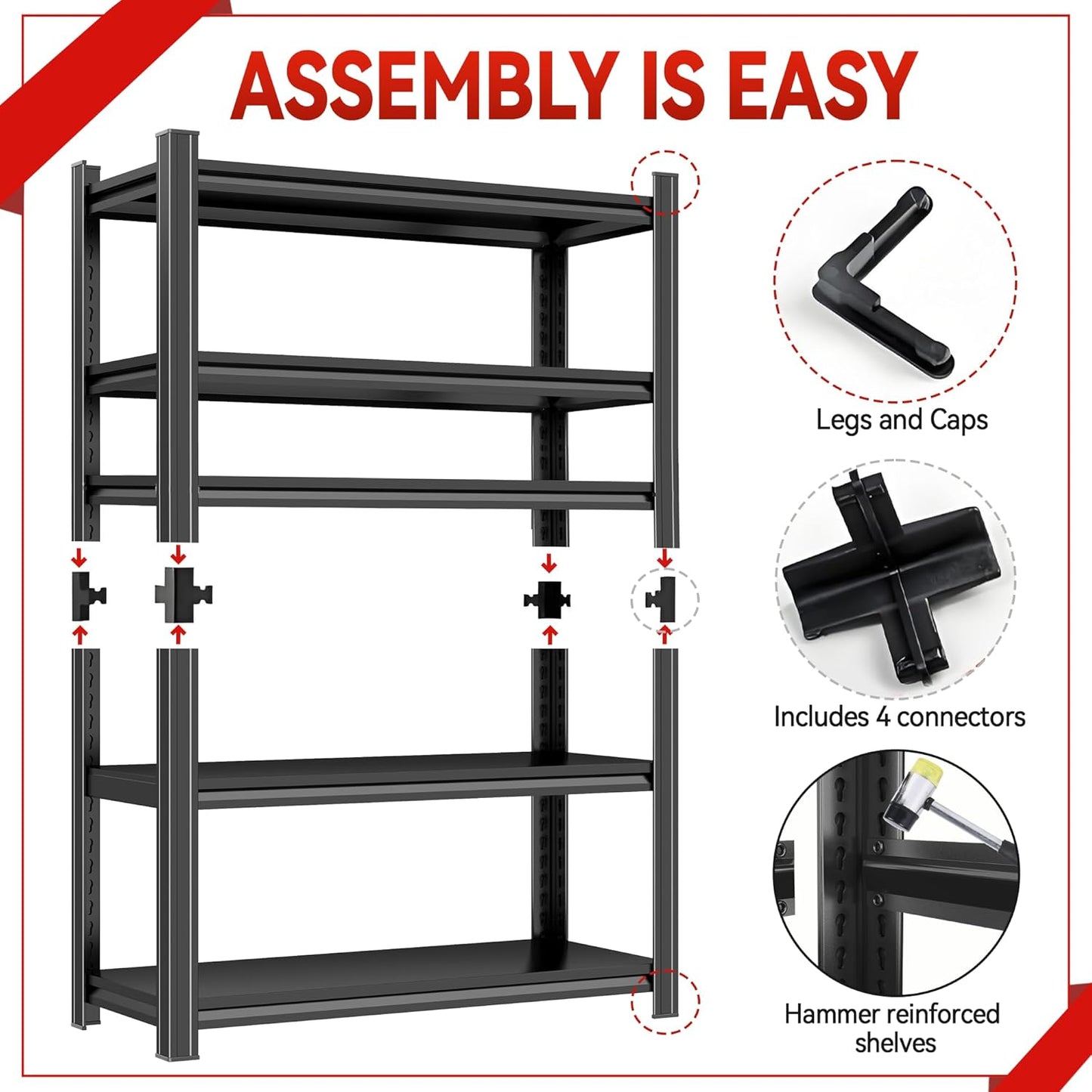 ASSEMBLY IS EASY

Legs and Caps

Includes 4 connectors

Hammer reinforced shelves