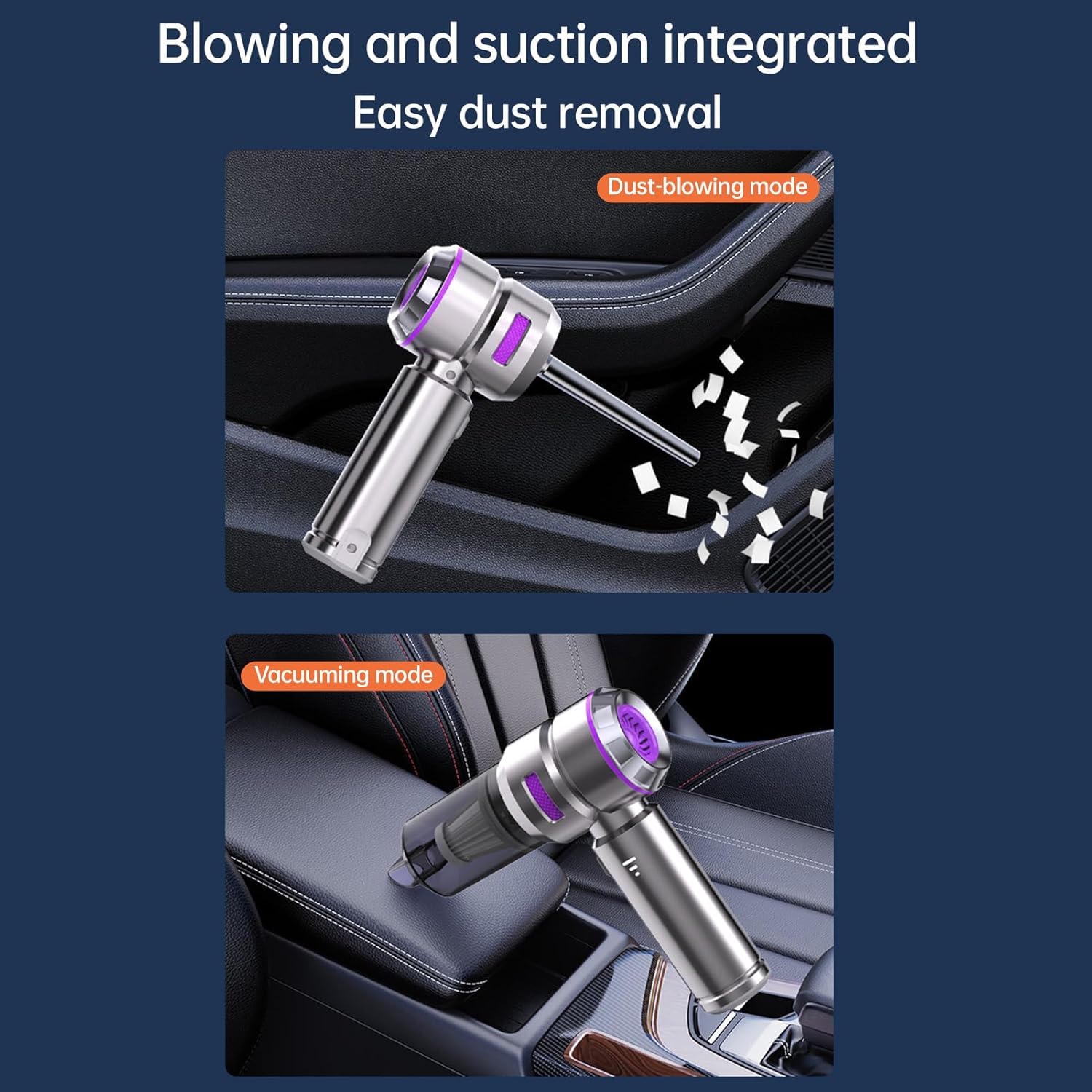 Blowing and suction integrated
Easy dust removal

Dust-blowing mode

Vacuuming mode