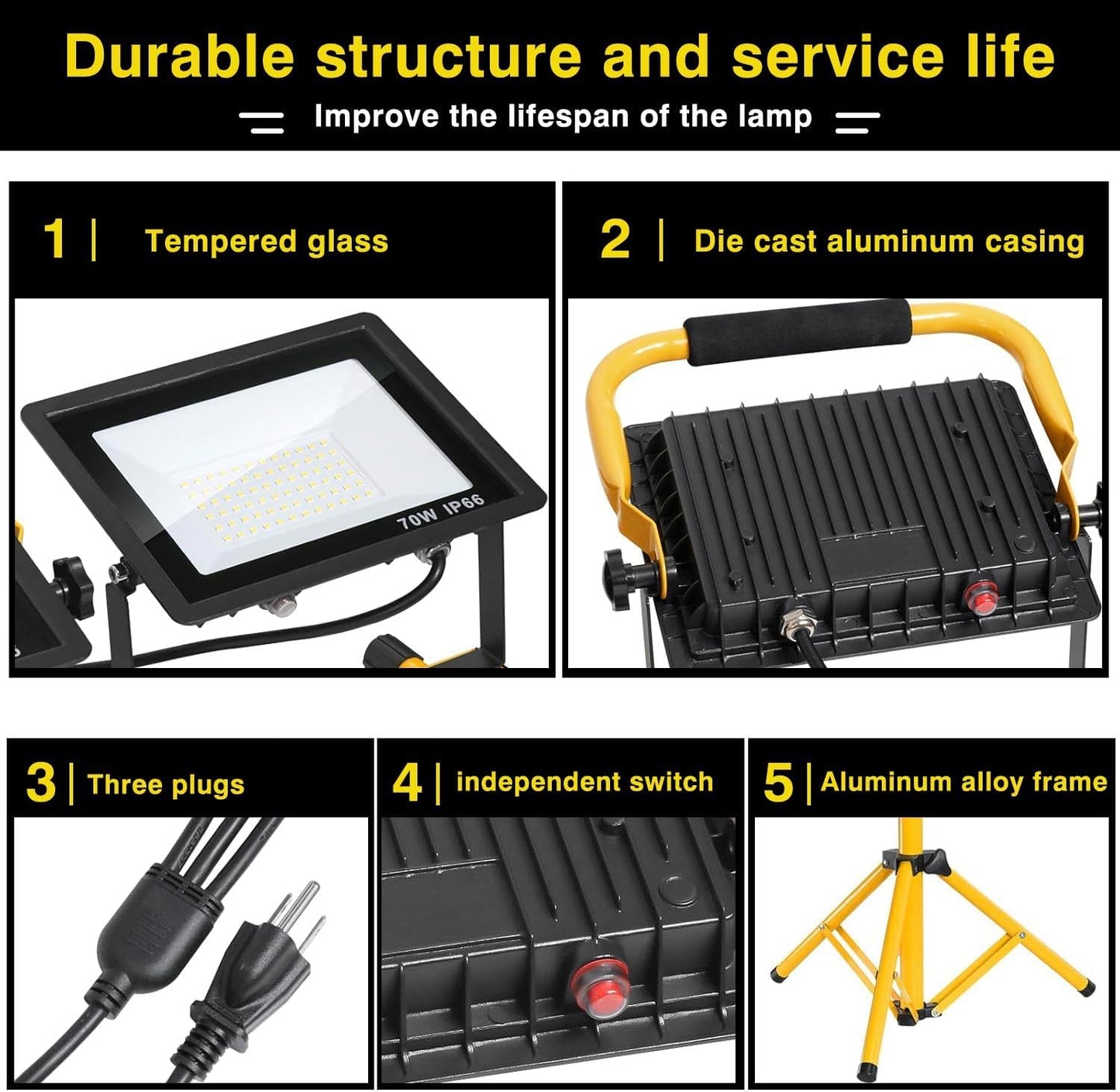 Durable structure and service life

Improve the lifespan of the lamp

1 | Tempered glass

70W IP66

2 | Die cast aluminum casing

3 | Three plugs

4 | independent switch

5 | Aluminum alloy frame