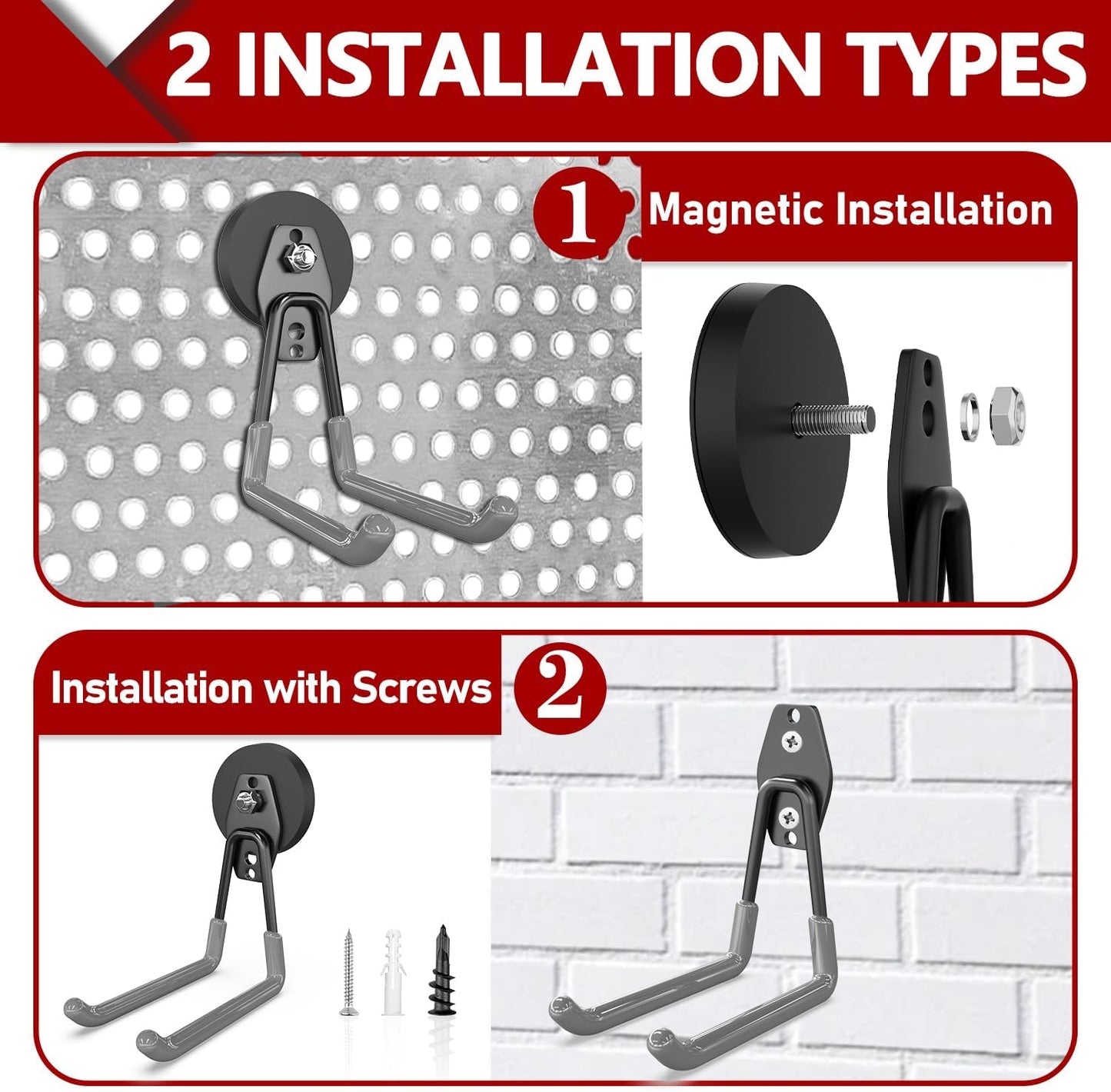 2 INSTALLATION TYPES

1 Magnetic Installation

Installation with Screws 2