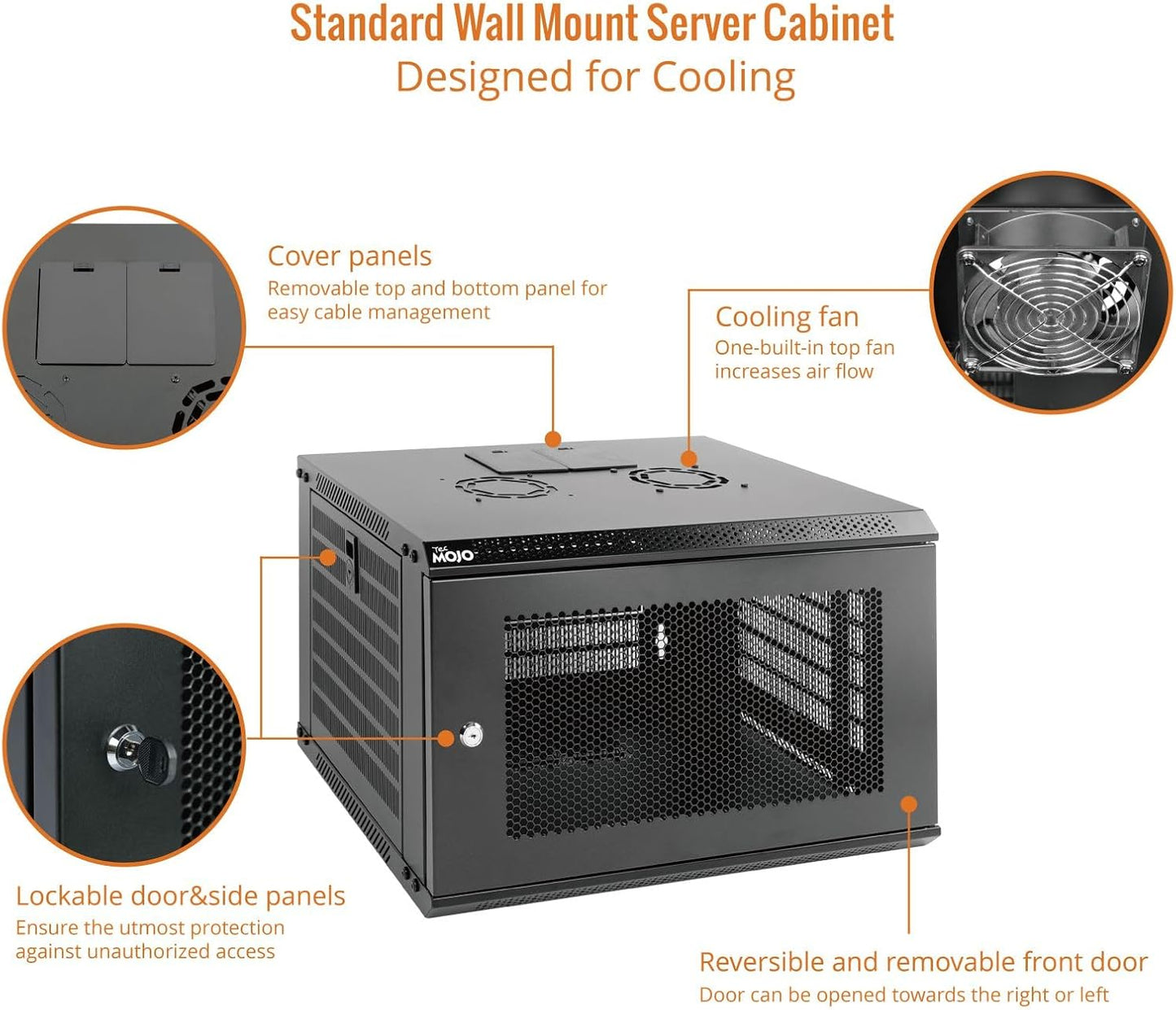 Standard Wall Mount Server Cabinet
Designed for Cooling

Cover panels
Removable top and bottom panel for easy cable management

Cooling fan
One-built-in top fan increases air flow

Tec MOJO

Lockable door&side panels
Ensure the utmost protection against unauthorized access

Reversible and removable front door
Door can be opened towards the right or left