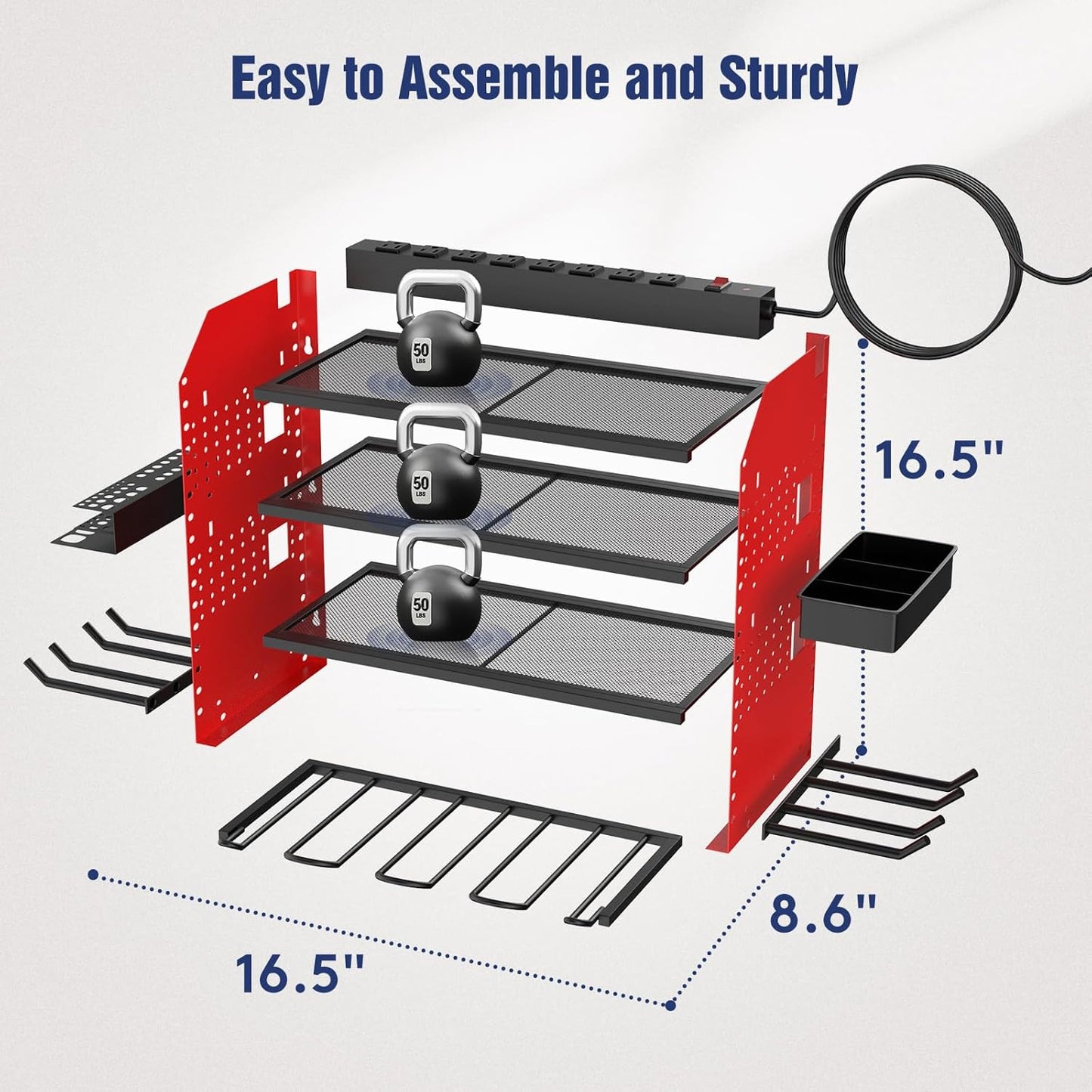 Easy to Assemble and Sturdy

50 LBS

50 LBS

50 LBS

16.5"

8.6"

16.5"