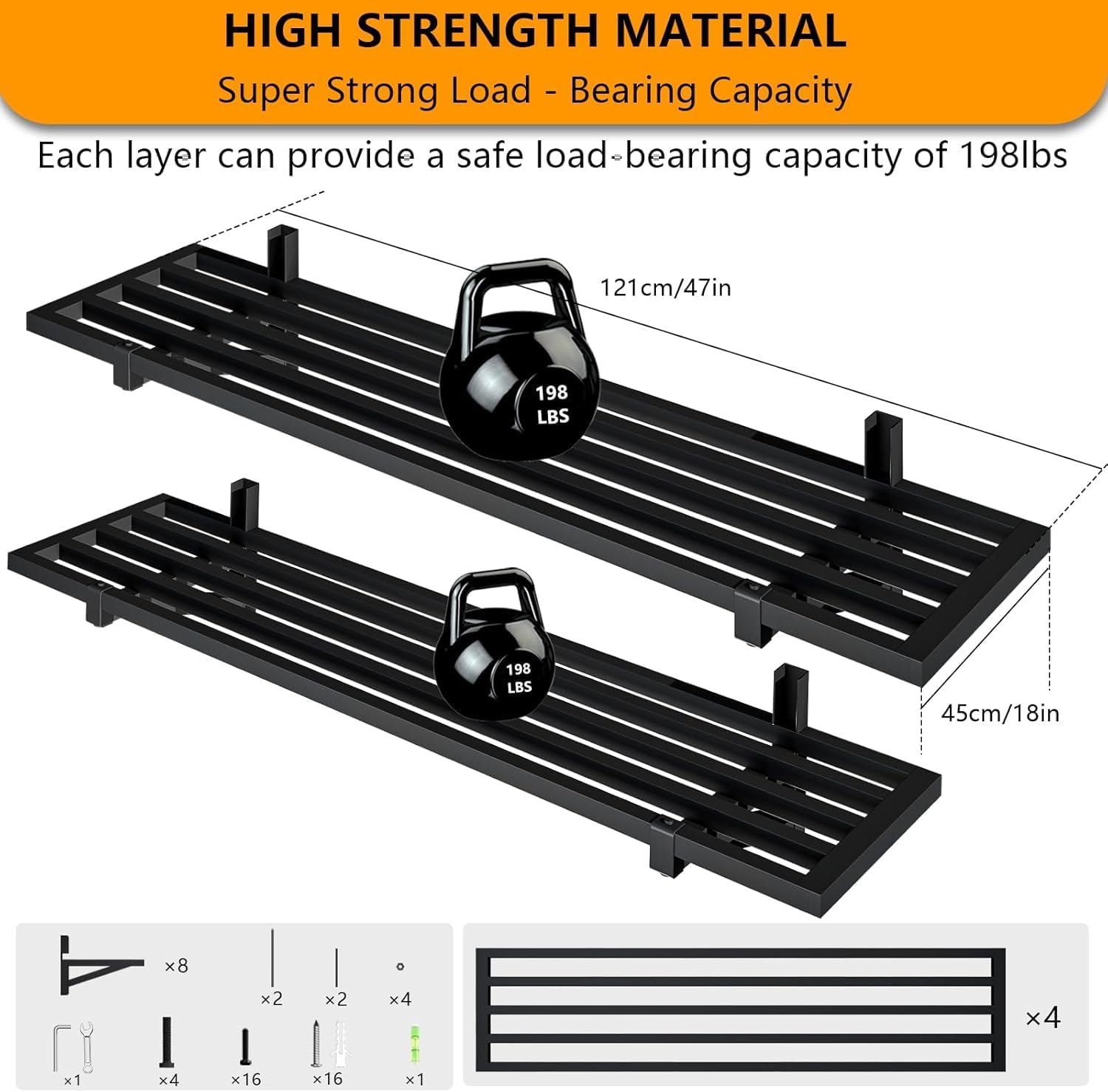 HIGH STRENGTH MATERIAL
Super Strong Load - Bearing Capacity

Each layer can provide a safe load-bearing capacity of 198lbs

121cm/47in

198 LBS

198 LBS

45cm/18in

×8
×2
×2
×4
×1
×4
×16
×16
×1

×4