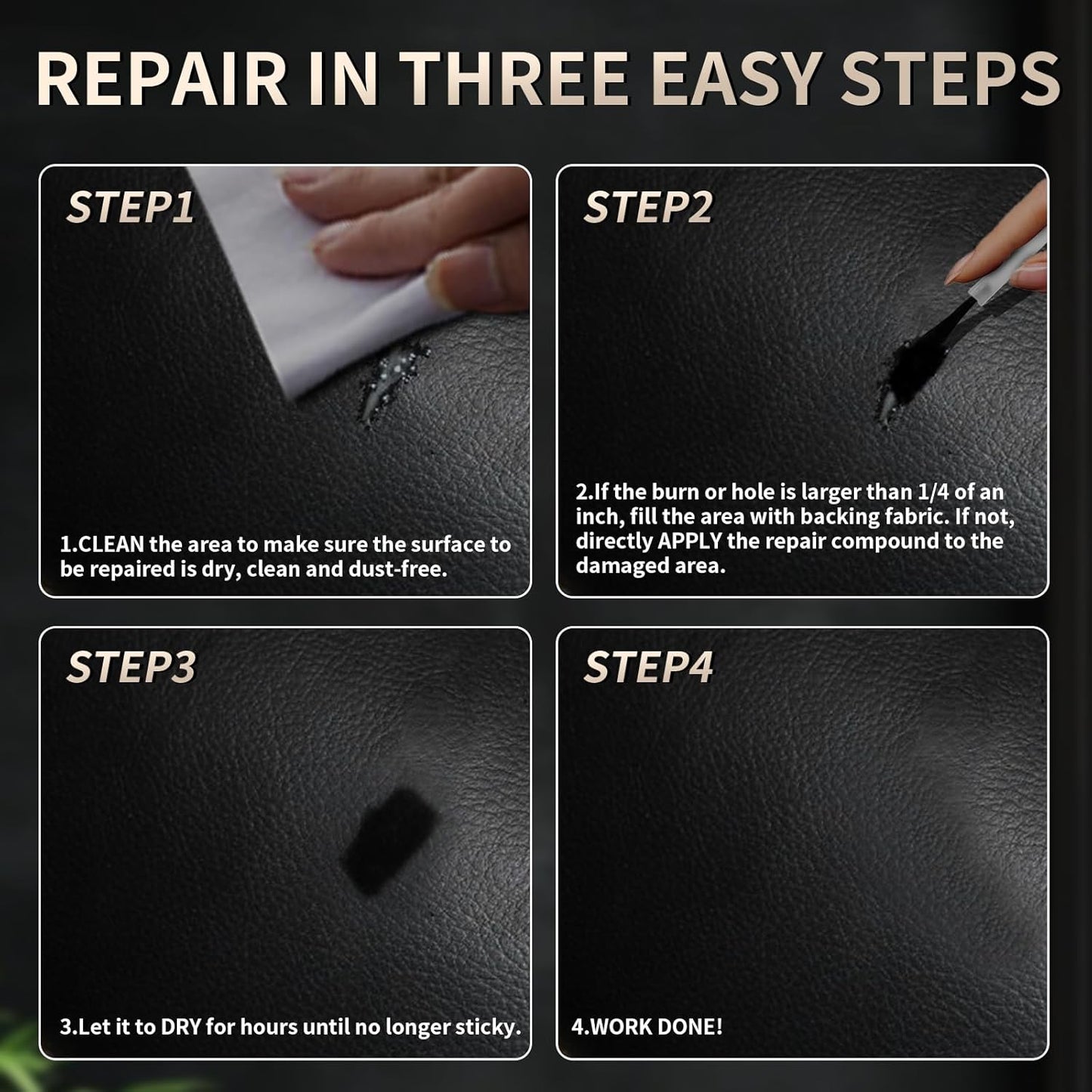 REPAIR IN THREE EASY STEPS

STEP1

1.CLEAN the area to make sure the surface to be repaired is dry, clean and dust-free.

STEP2

2.If the burn or hole is larger than 1/4 of an inch, fill the area with backing fabric. If not, directly APPLY the repair compound to the damaged area.

STEP3

3.Let it to DRY for hours until no longer sticky.

STEP4

4.WORK DONE!