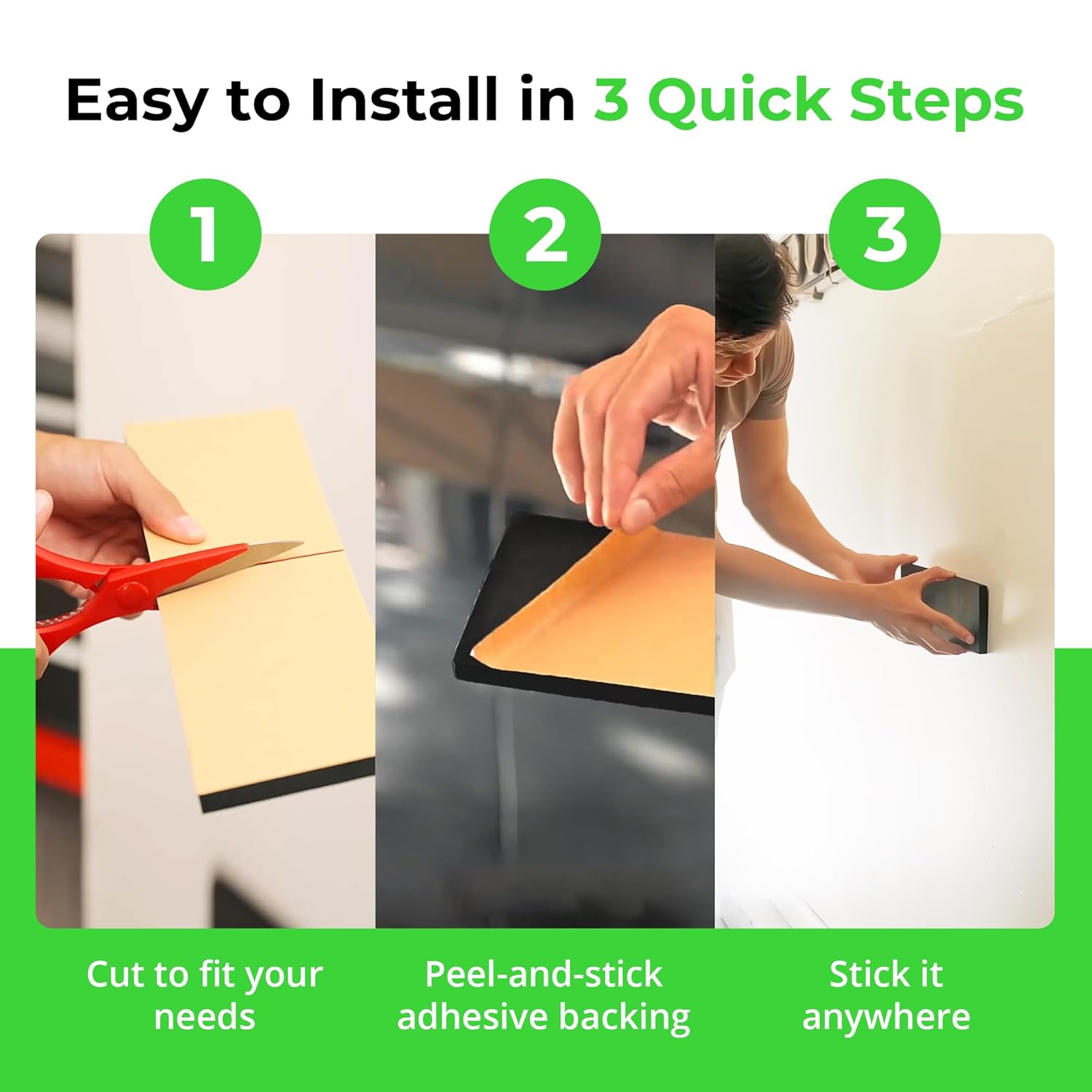 Easy to Install in 3 Quick Steps

1

2

3

Cut to fit your needs

Peel-and-stick adhesive backing

Stick it anywhere