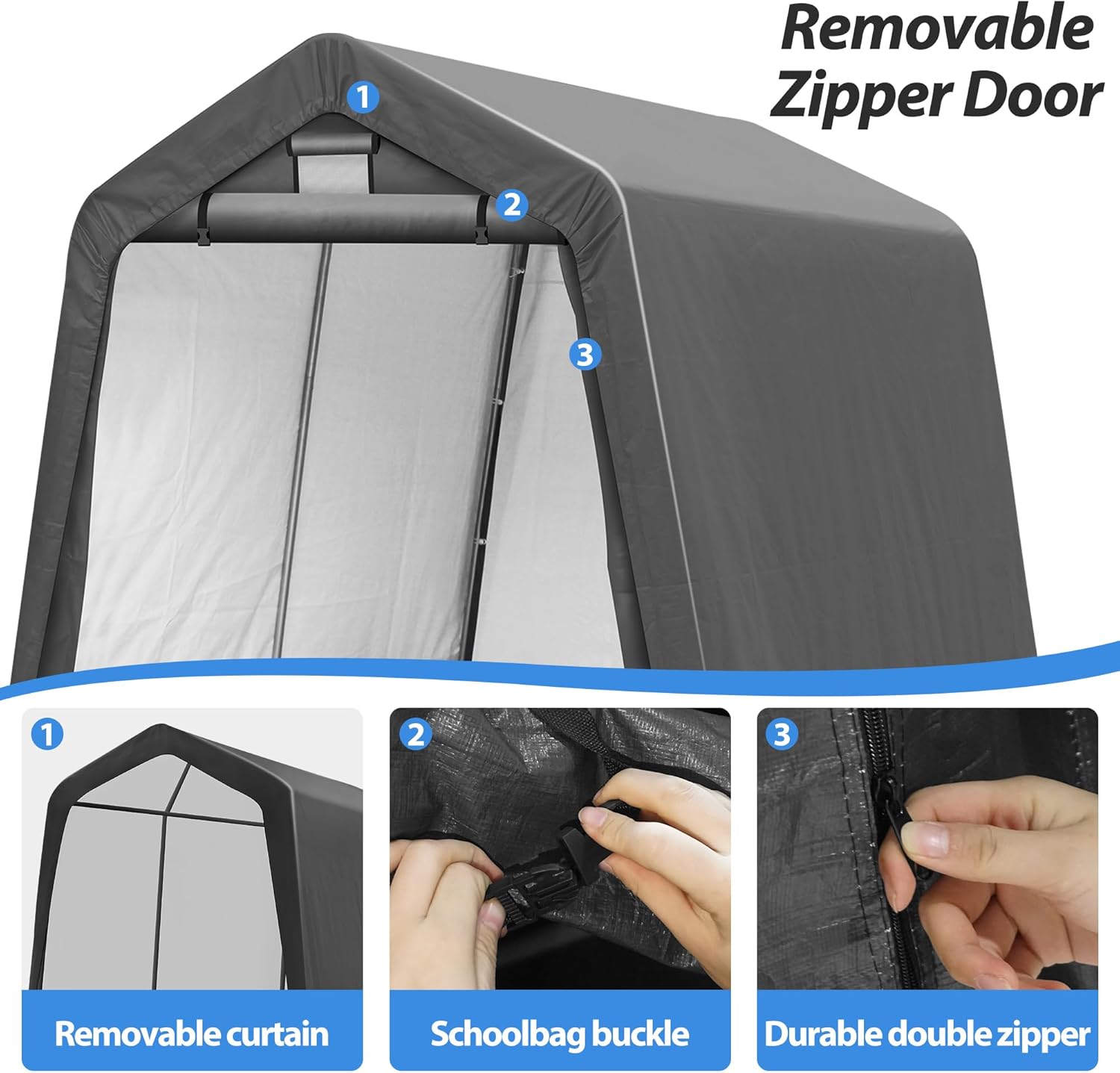 Removable Zipper Door

1

2

3

1

Removable curtain

2

Schoolbag buckle

3

Durable double zipper