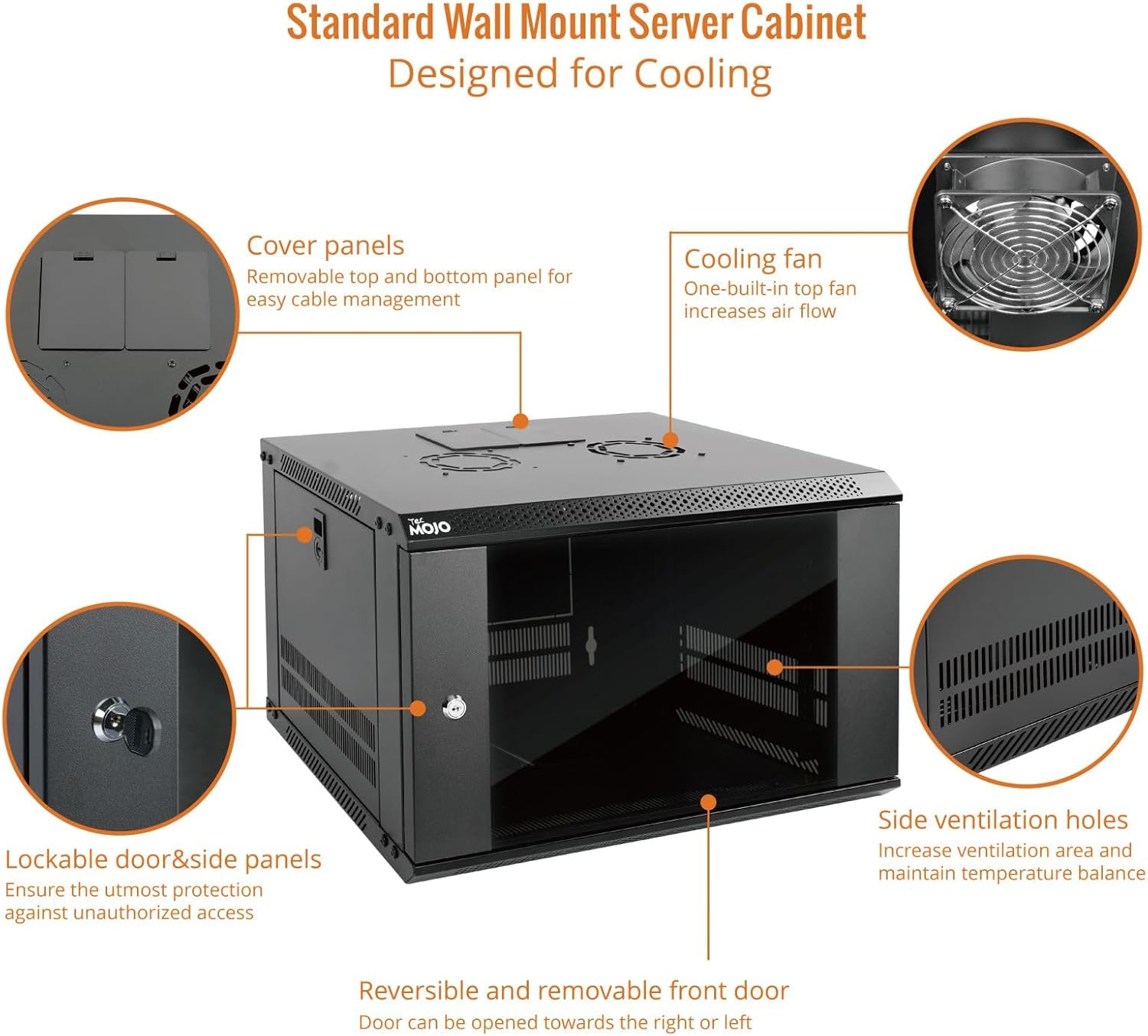 Standard Wall Mount Server Cabinet
Designed for Cooling

Cover panels
Removable top and bottom panel for easy cable management

Cooling fan
One-built-in top fan increases air flow

Tec MOJO

Lockable door&side panels
Ensure the utmost protection against unauthorized access

Side ventilation holes
Increase ventilation area and maintain temperature balance

Reversible and removable front door
Door can be opened towards the right or left