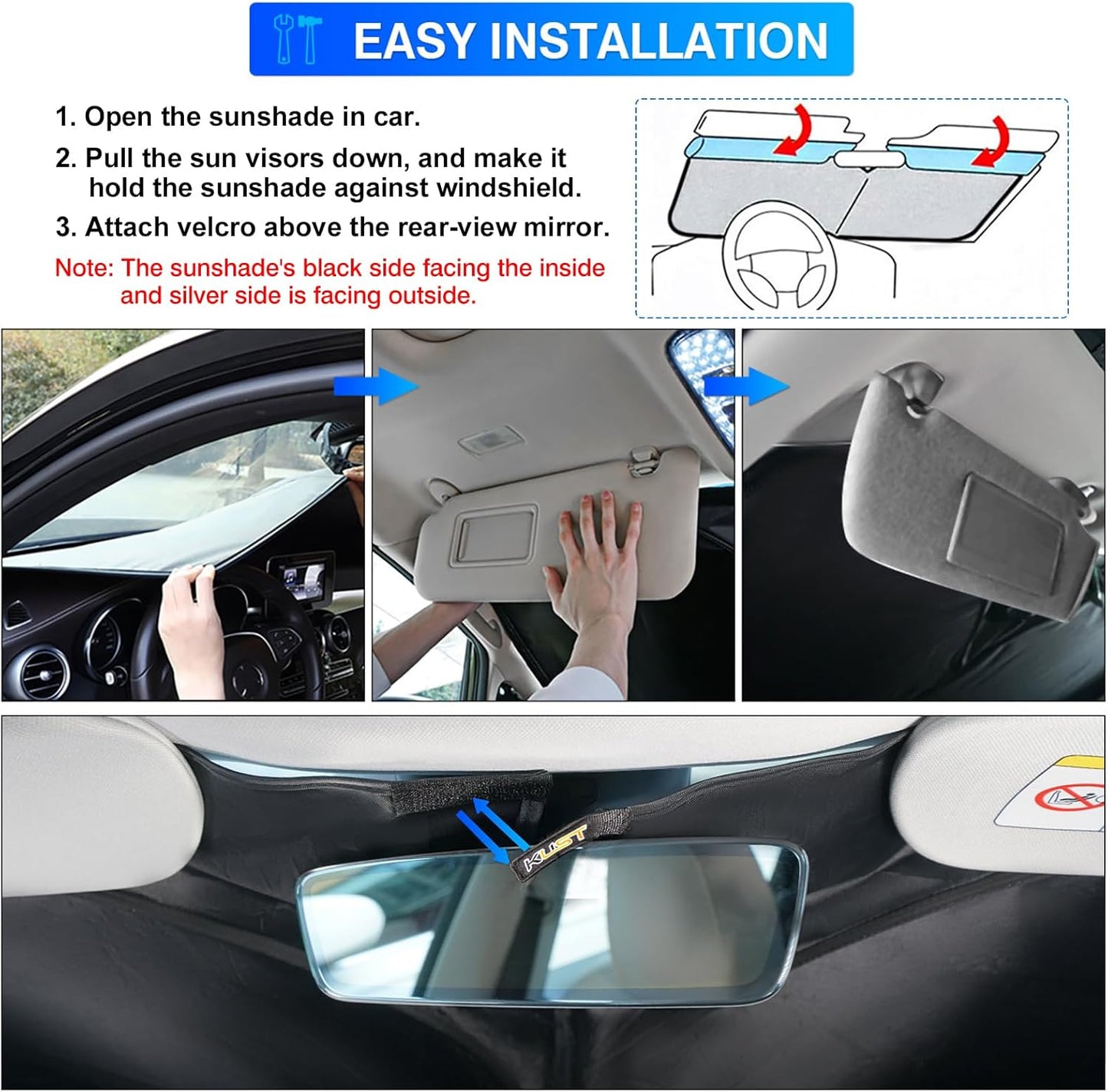 EASY INSTALLATION

1. Open the sunshade in car.

2. Pull the sun visors down, and make it hold the sunshade against windshield.

3. Attach velcro above the rear-view mirror.

Note: The sunshade's black side facing the inside and silver side is facing outside.

KUST