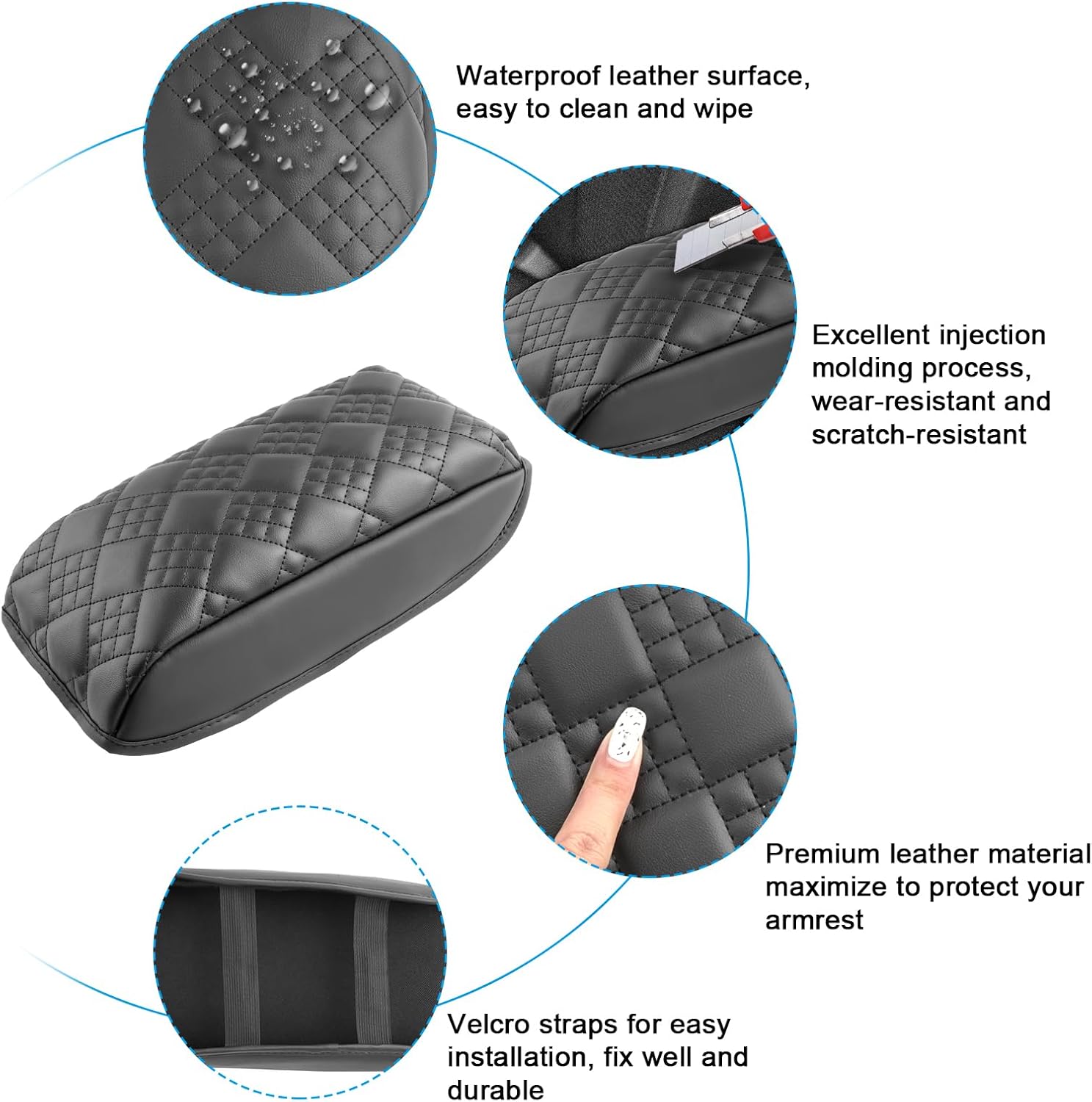 Waterproof leather surface, easy to clean and wipe

Excellent injection molding process, wear-resistant and scratch-resistant

Premium leather material maximize to protect your armrest

Velcro straps for easy installation, fix well and durable