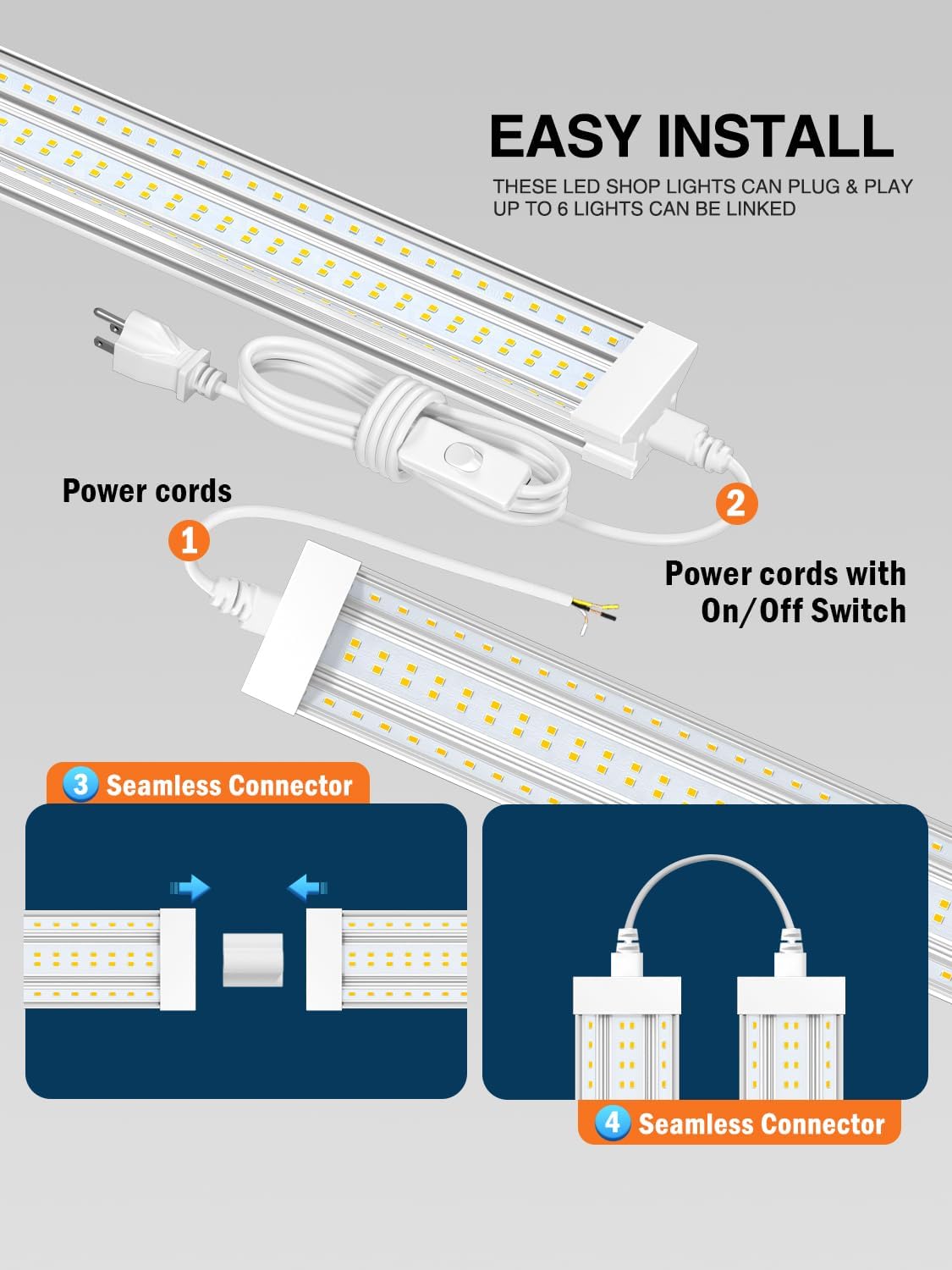 EASY INSTALL

THESE LED SHOP LIGHTS CAN PLUG & PLAY
UP TO 6 LIGHTS CAN BE LINKED

Power cords

1

2

Power cords with On/Off Switch

3 Seamless Connector

4 Seamless Connector