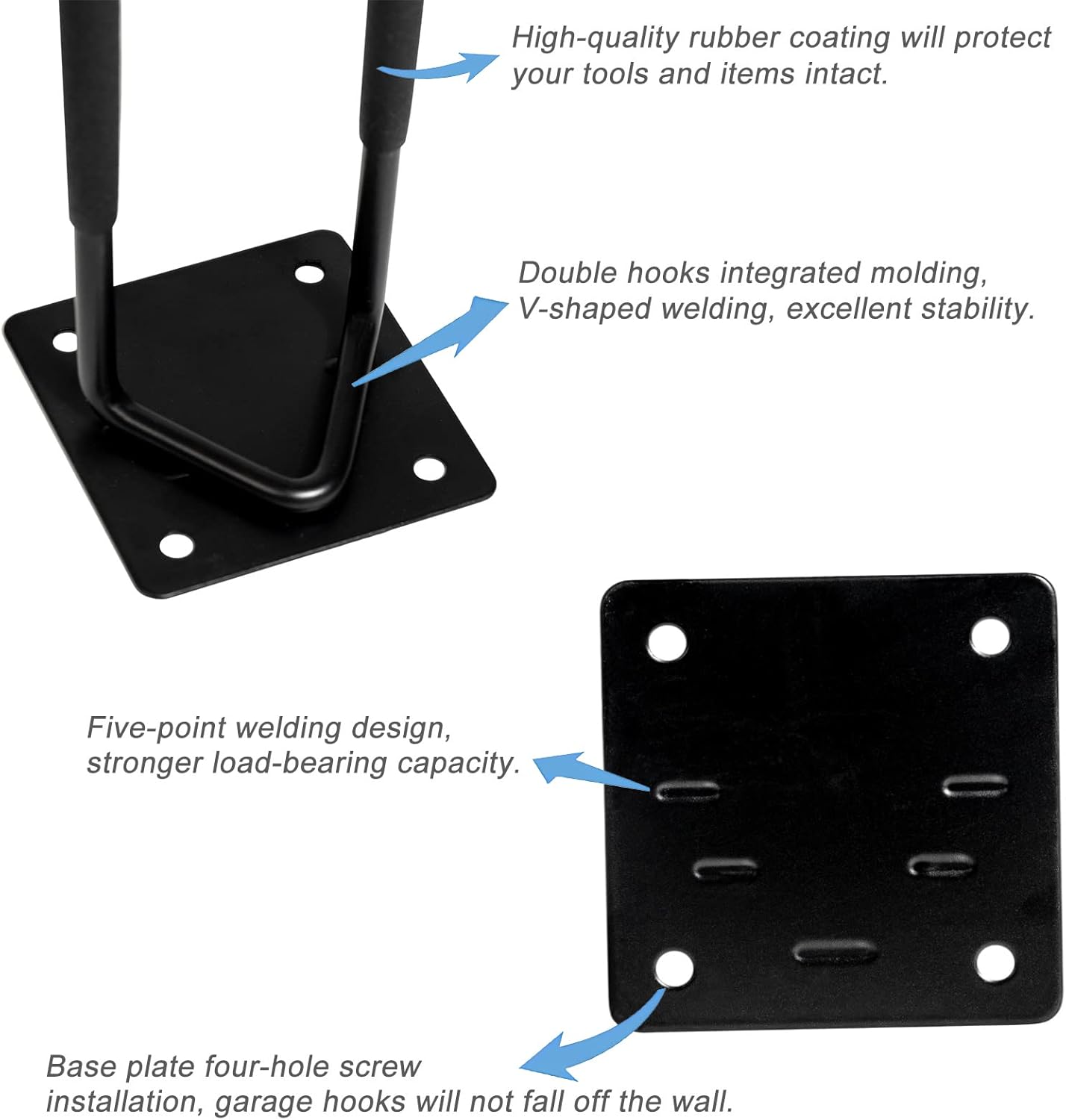 High-quality rubber coating will protect your tools and items intact.

Double hooks integrated molding, V-shaped welding, excellent stability.

Five-point welding design, stronger load-bearing capacity.

Base plate four-hole screw installation, garage hooks will not fall off the wall.