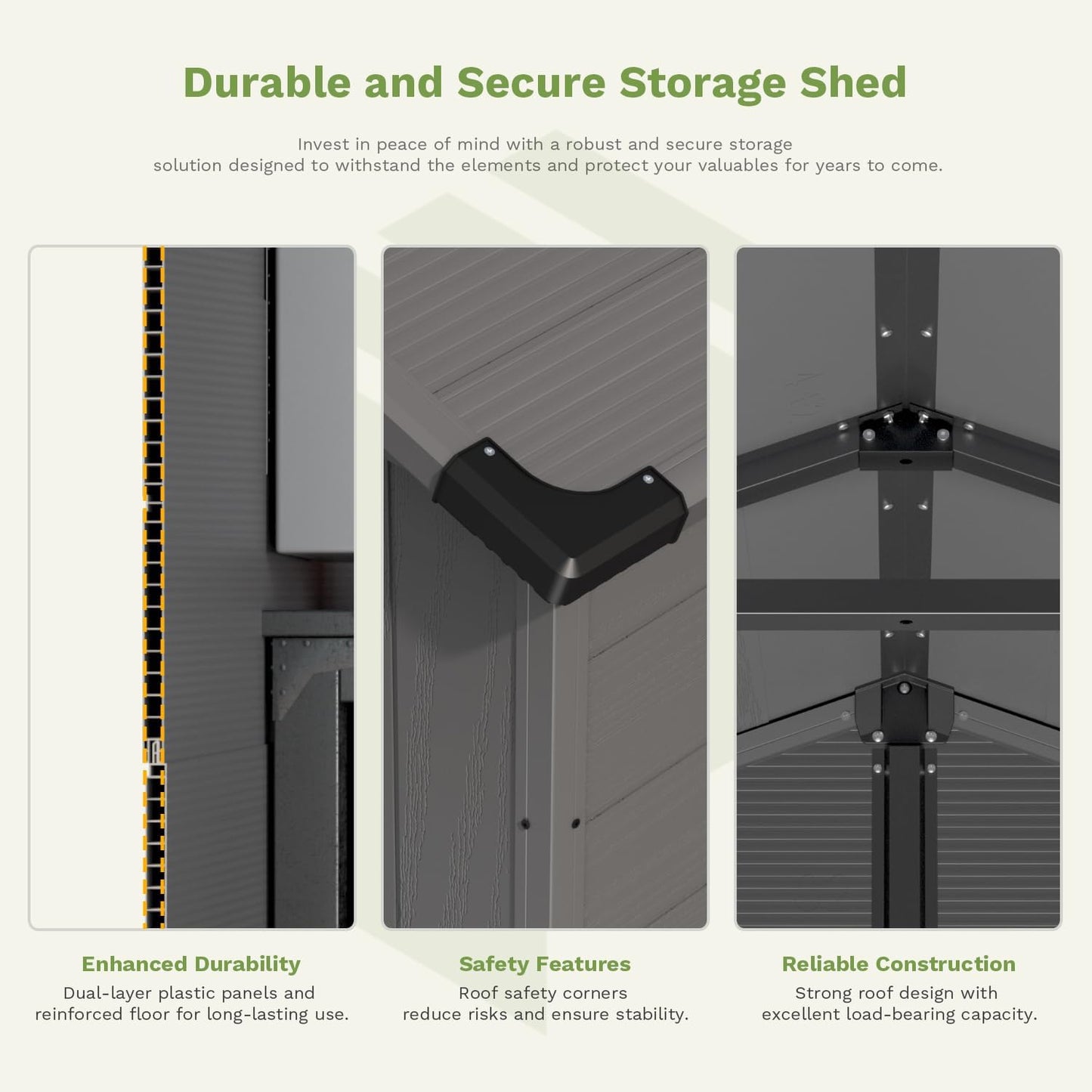 Durable and Secure Storage Shed

Invest in peace of mind with a robust and secure storage solution designed to withstand the elements and protect your valuables for years to come.

Enhanced Durability
Dual-layer plastic panels and reinforced floor for long-lasting use.

Safety Features
Roof safety corners reduce risks and ensure stability.

Reliable Construction
Strong roof design with excellent load-bearing capacity.