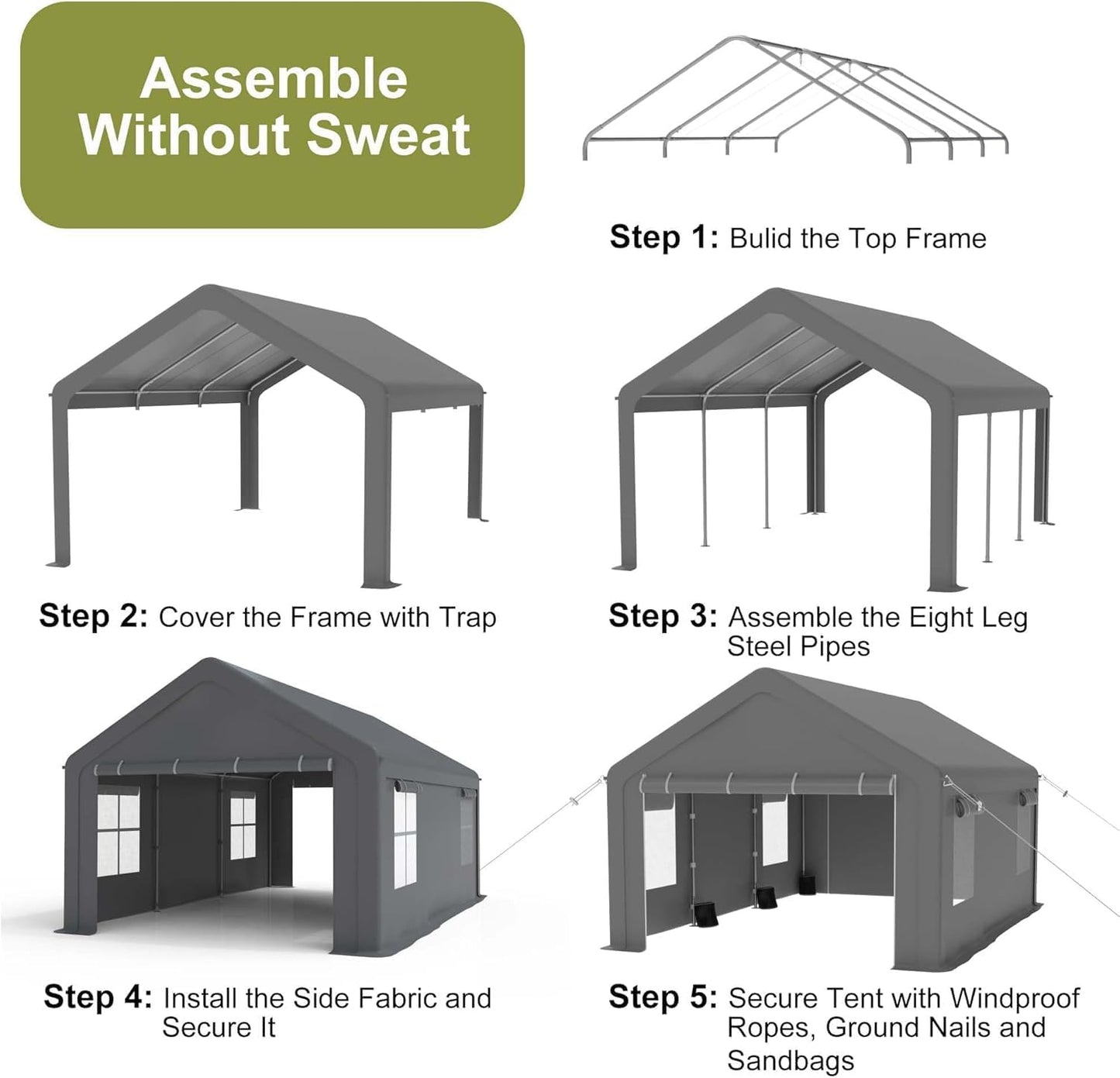 Assemble Without Sweat

Step 1: Bulid the Top Frame

Step 2: Cover the Frame with Trap

Step 3: Assemble the Eight Leg Steel Pipes

Step 4: Install the Side Fabric and Secure It

Step 5: Secure Tent with Windproof Ropes, Ground Nails and Sandbags