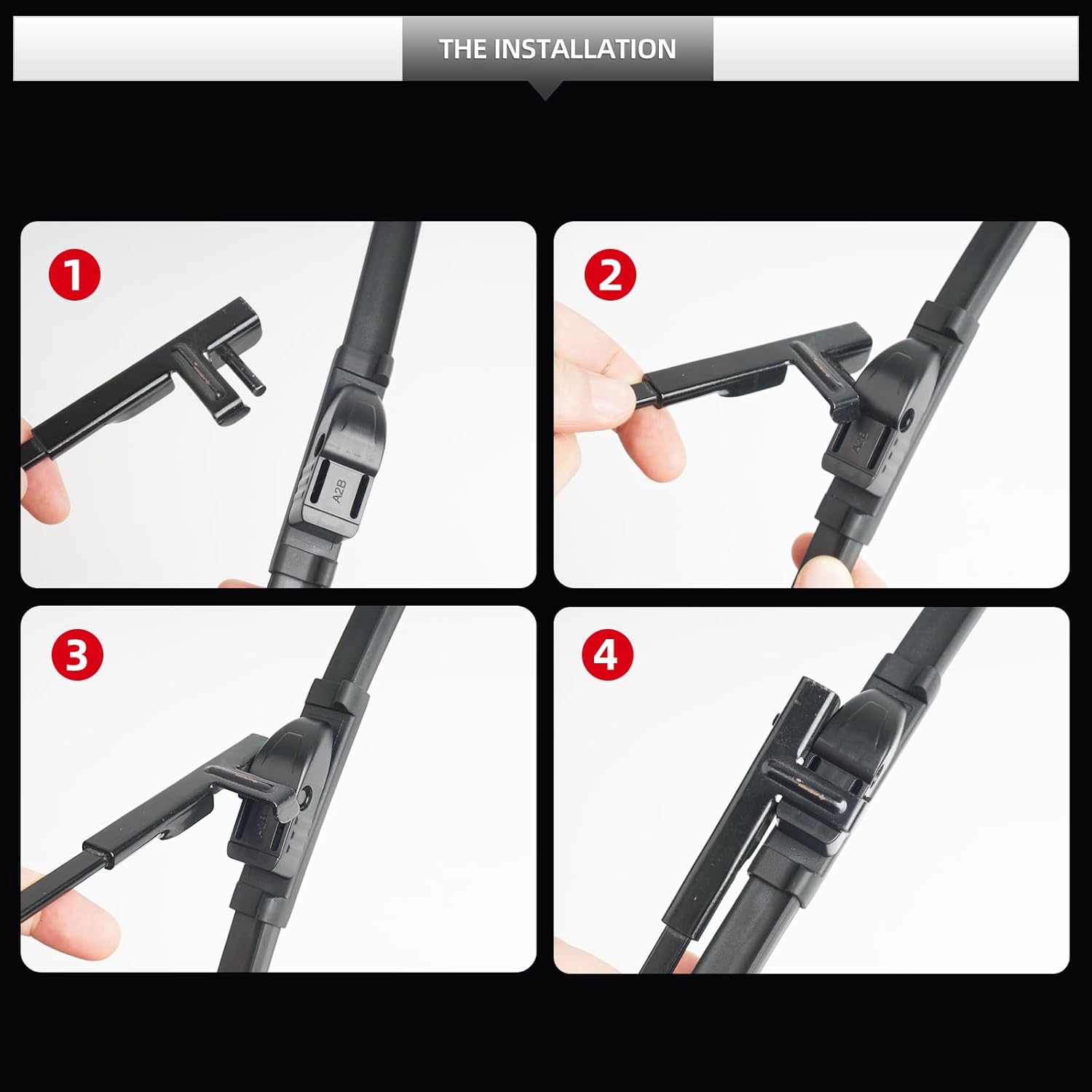 THE INSTALLATION

1

A2B

2

A2B

3

A2B

4