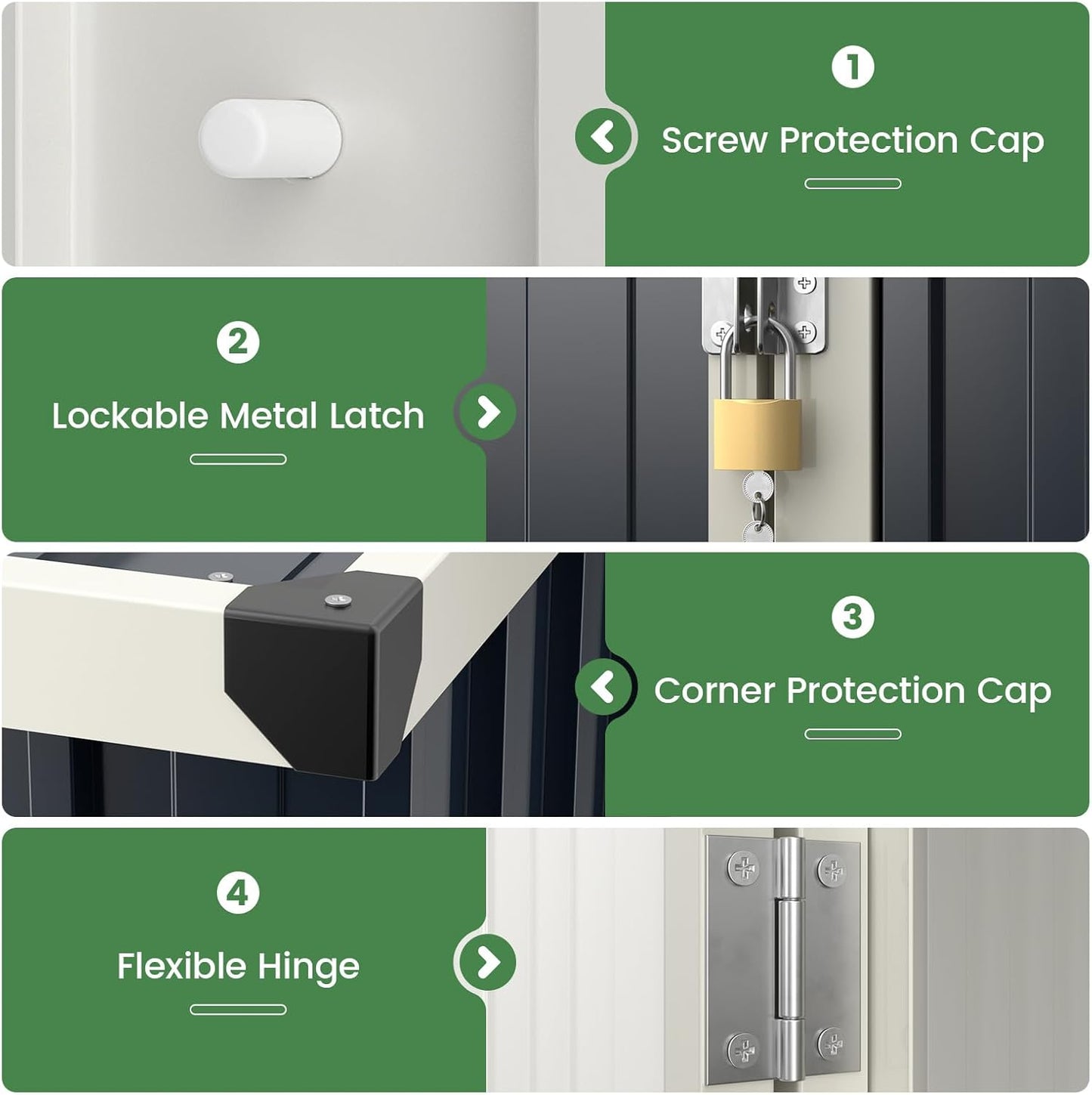 1
Screw Protection Cap

2
Lockable Metal Latch

3
Corner Protection Cap

4
Flexible Hinge