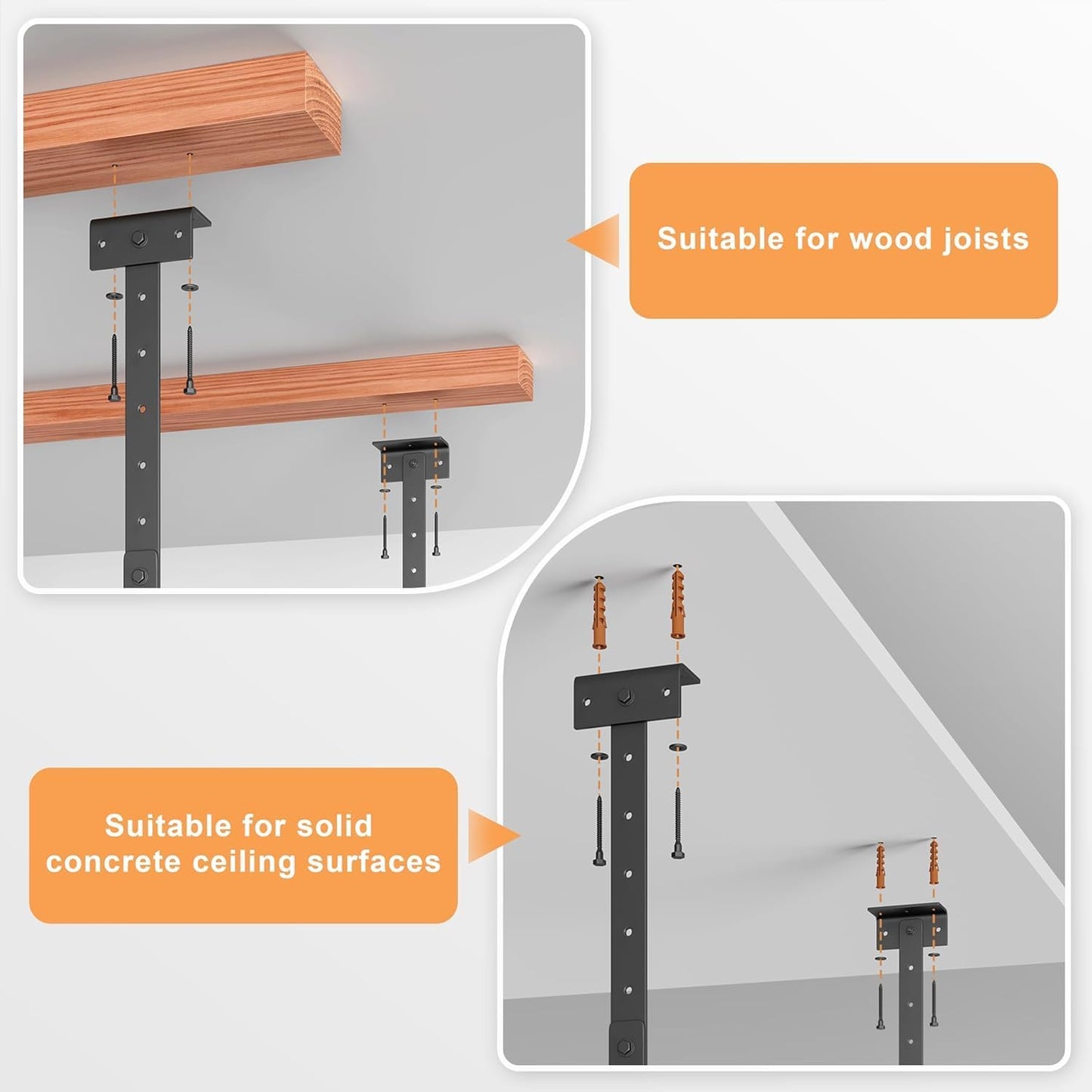 Suitable for wood joists

Suitable for solid concrete ceiling surfaces