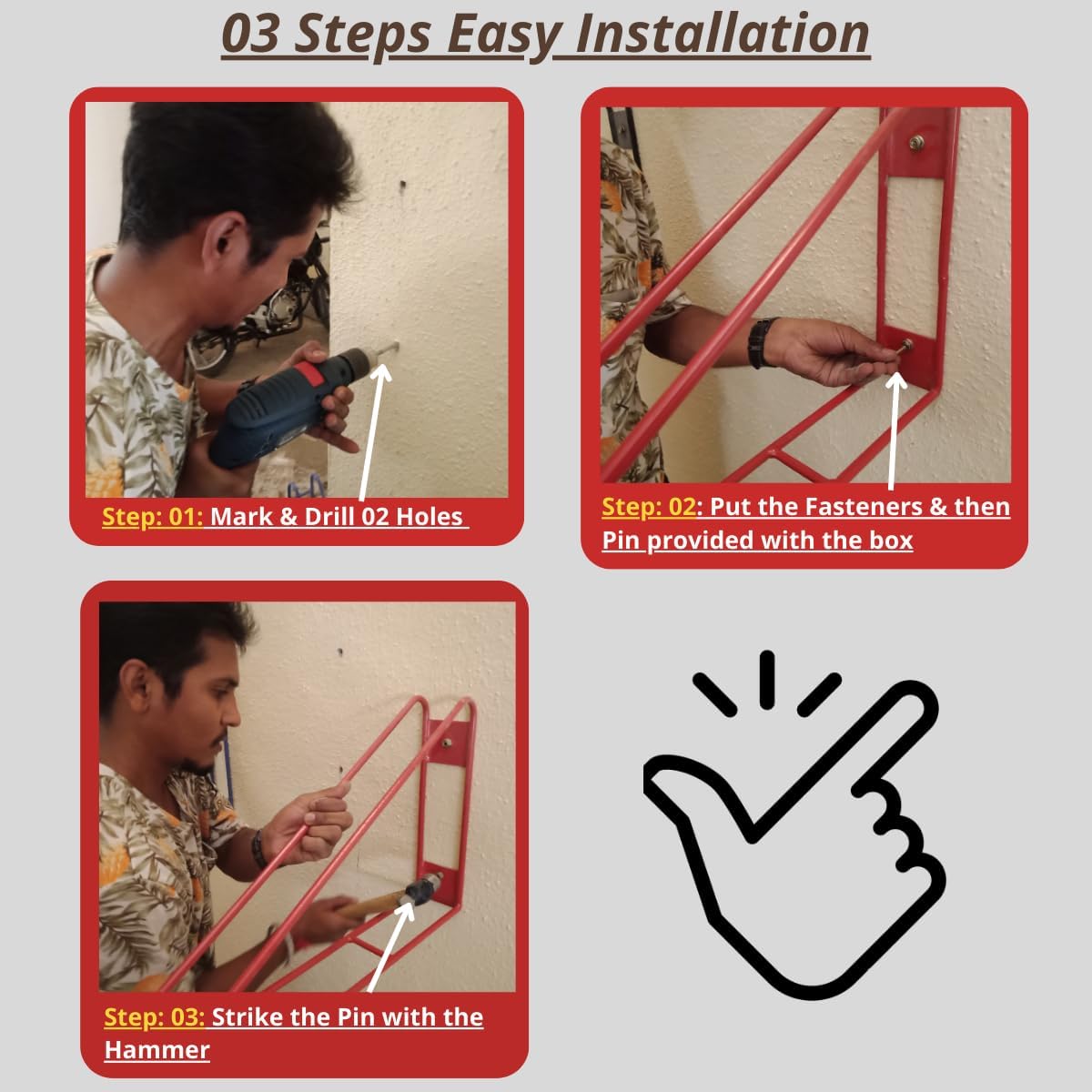 03 Steps Easy Installation

Step: 01: Mark & Drill 02 Holes

Step: 02: Put the Fasteners & then Pin provided with the box

Step: 03: Strike the Pin with the Hammer