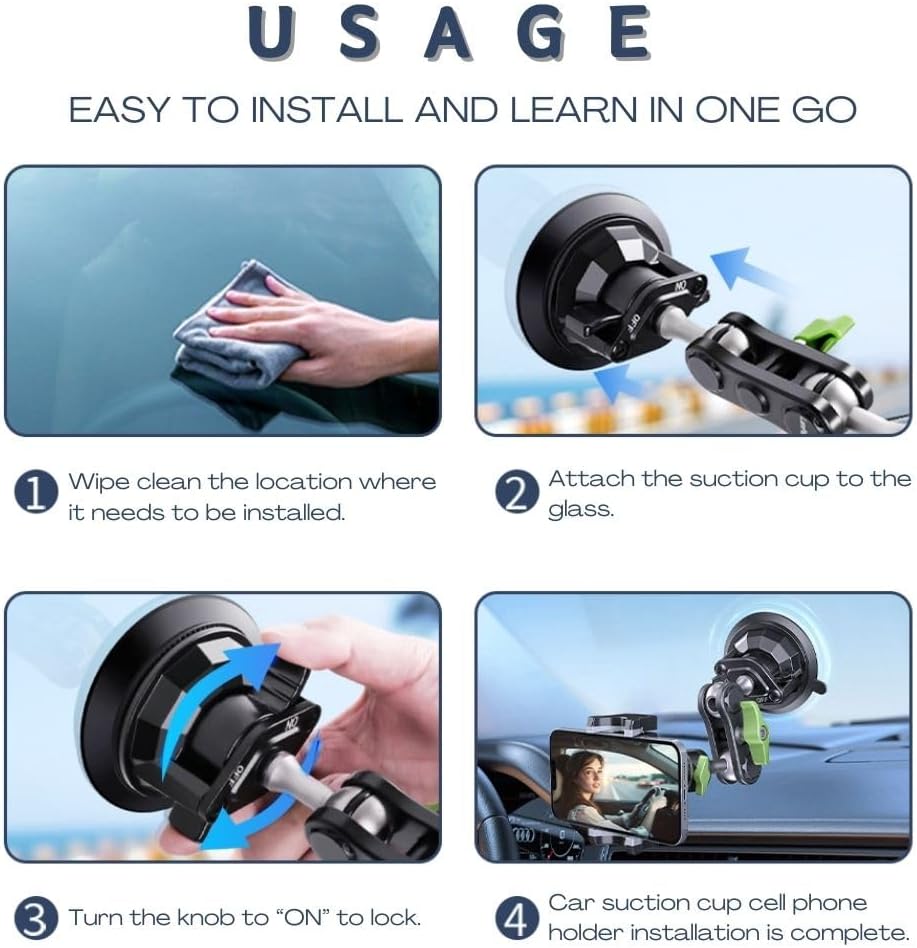 USAGE

EASY TO INSTALL AND LEARN IN ONE GO

ON
OFF

1 Wipe clean the location where it needs to be installed.

2 Attach the suction cup to the glass.

ON
OFF

3 Turn the knob to "ON" to lock.

4 Car suction cup cell phone holder installation is complete.