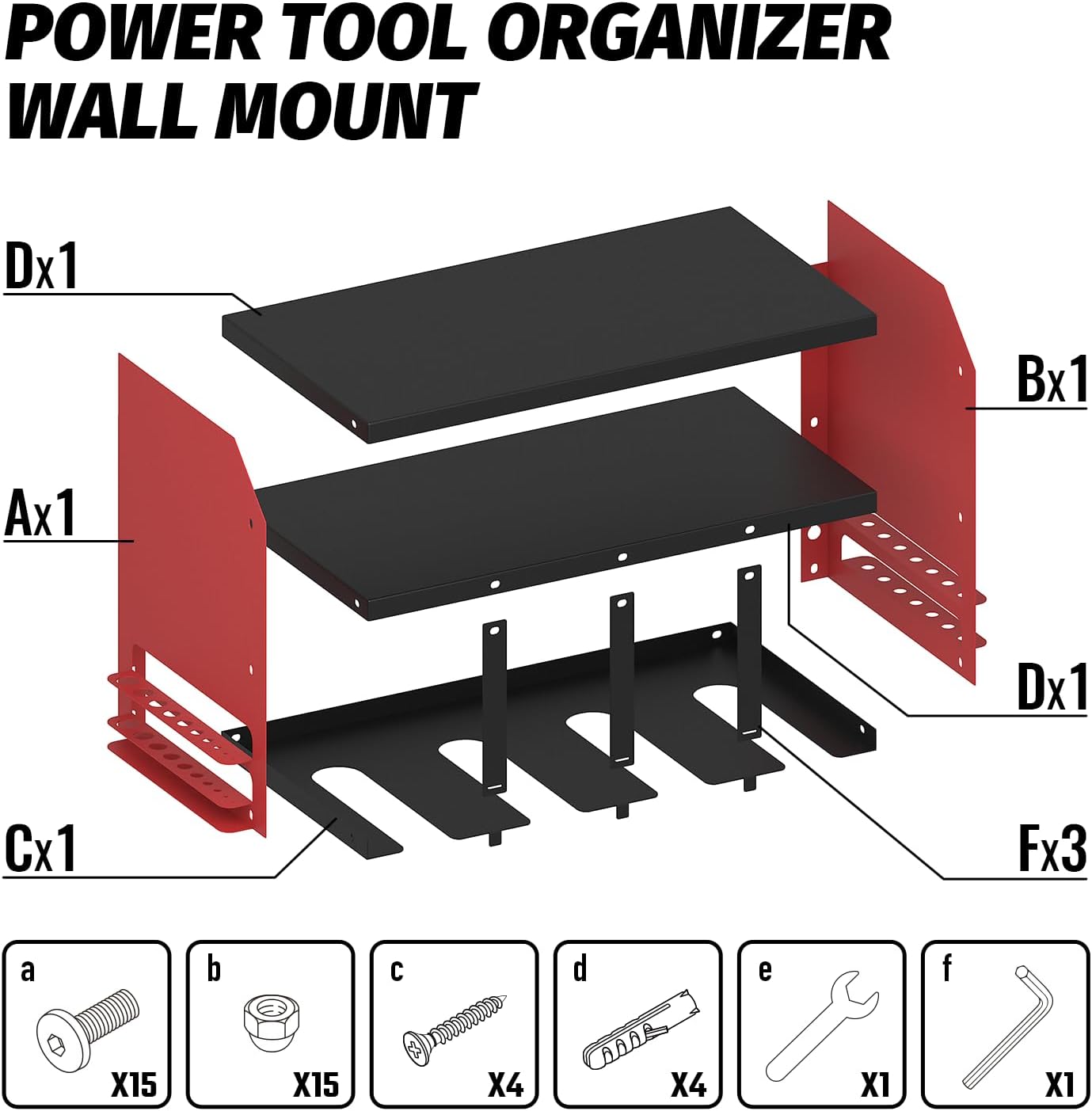 POWER TOOL ORGANIZER WALL MOUNT

Dx1

Bx1

Ax1

Dx1

Cx1

Fx3

a X15

b X15

c X4

d X4

e X1

f X1