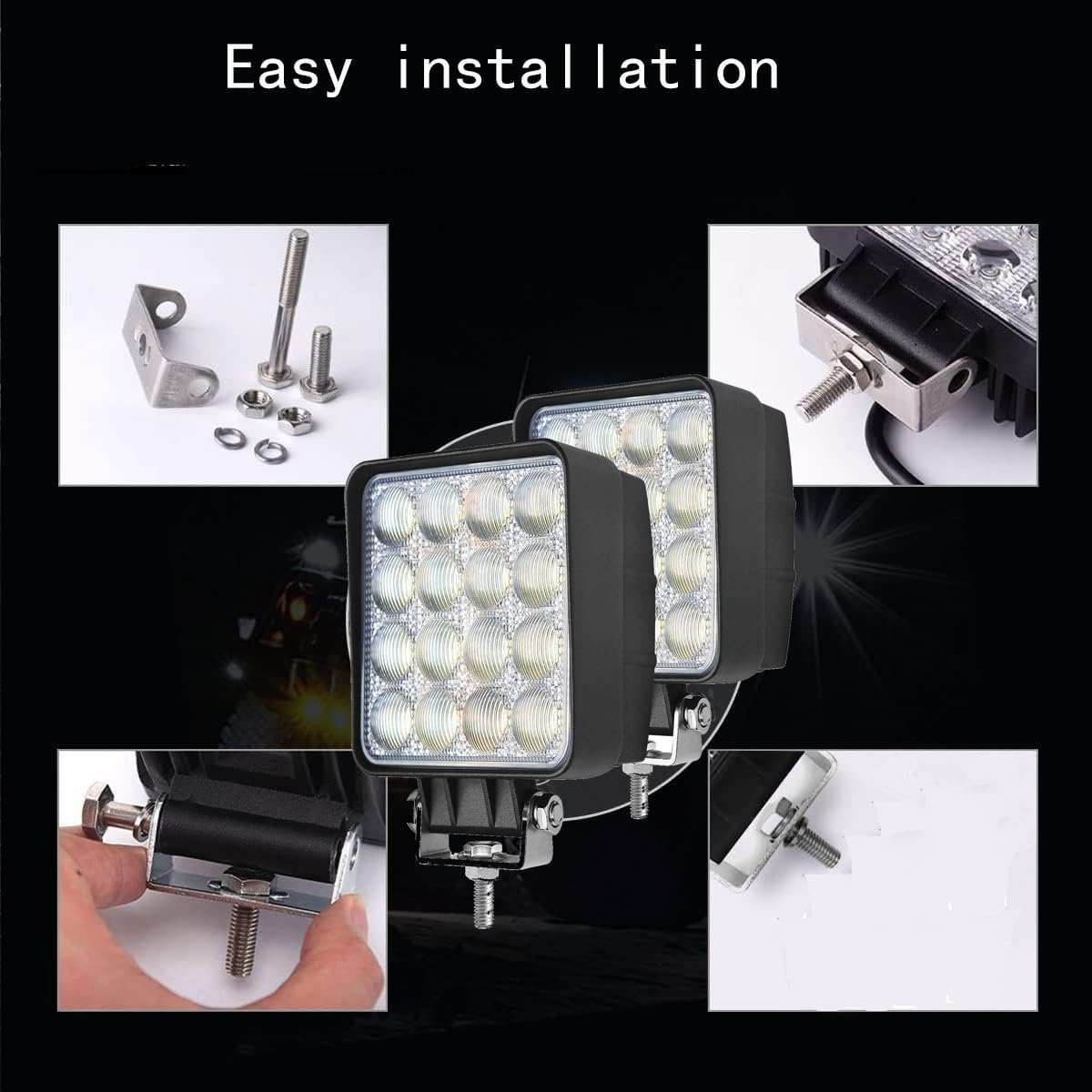 Easy installation