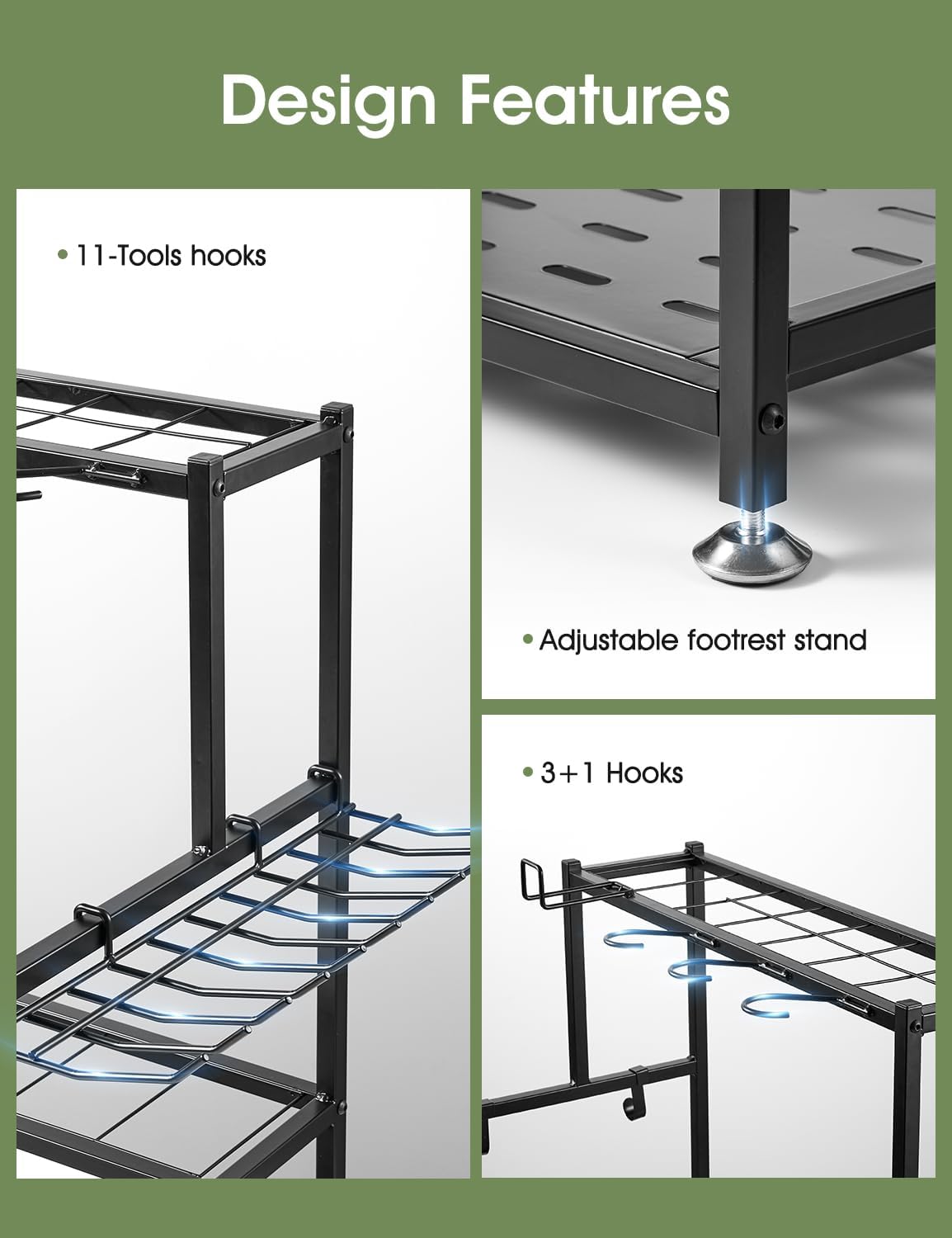 Design Features

• 11-Tools hooks

• Adjustable footrest stand

• 3+1 Hooks