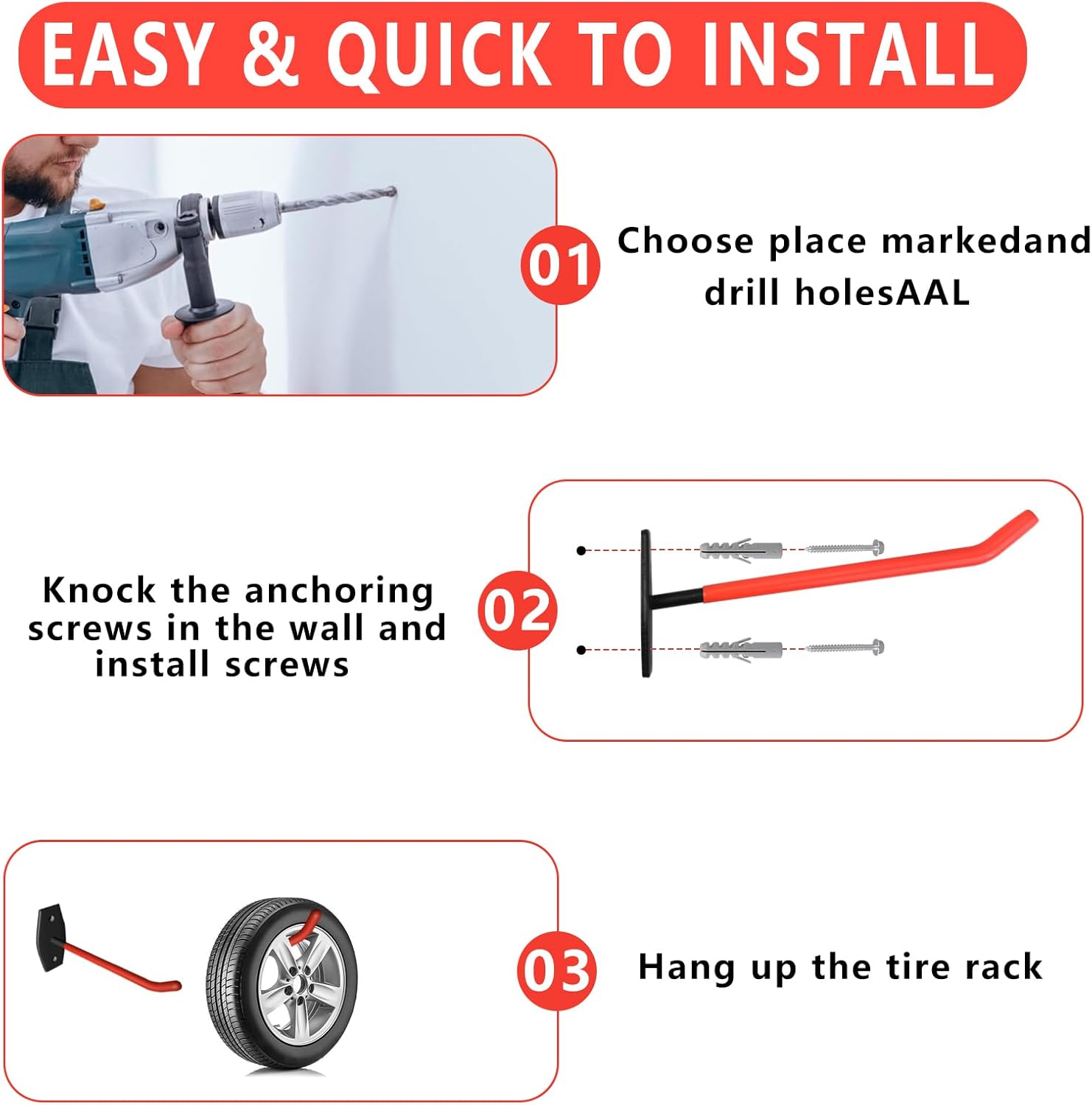 EASY & QUICK TO INSTALL

01 Choose place markedand drill holesAAL

Knock the anchoring screws in the wall and install screws 02

03 Hang up the tire rack