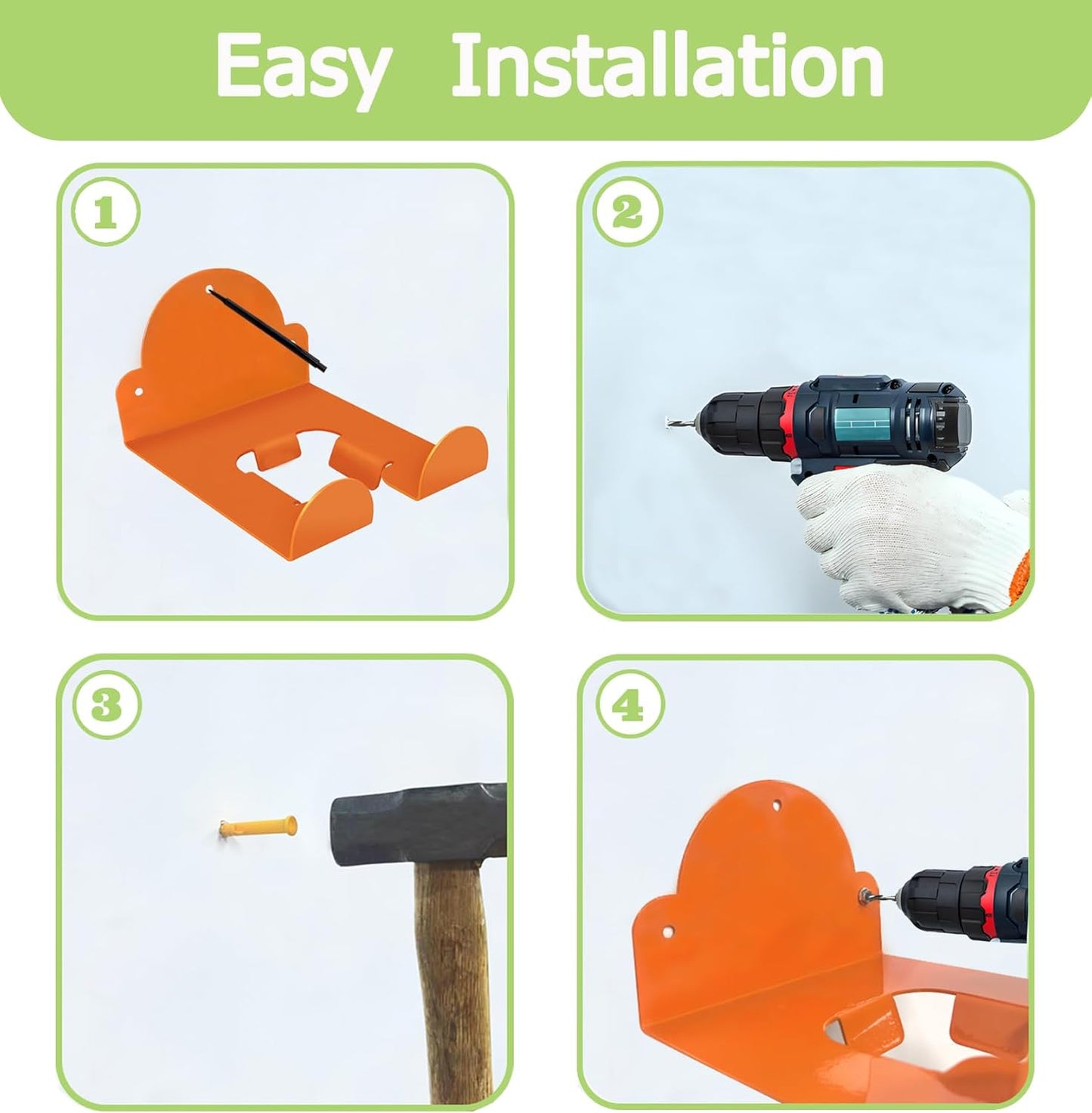 Easy Installation

1

2

3

4