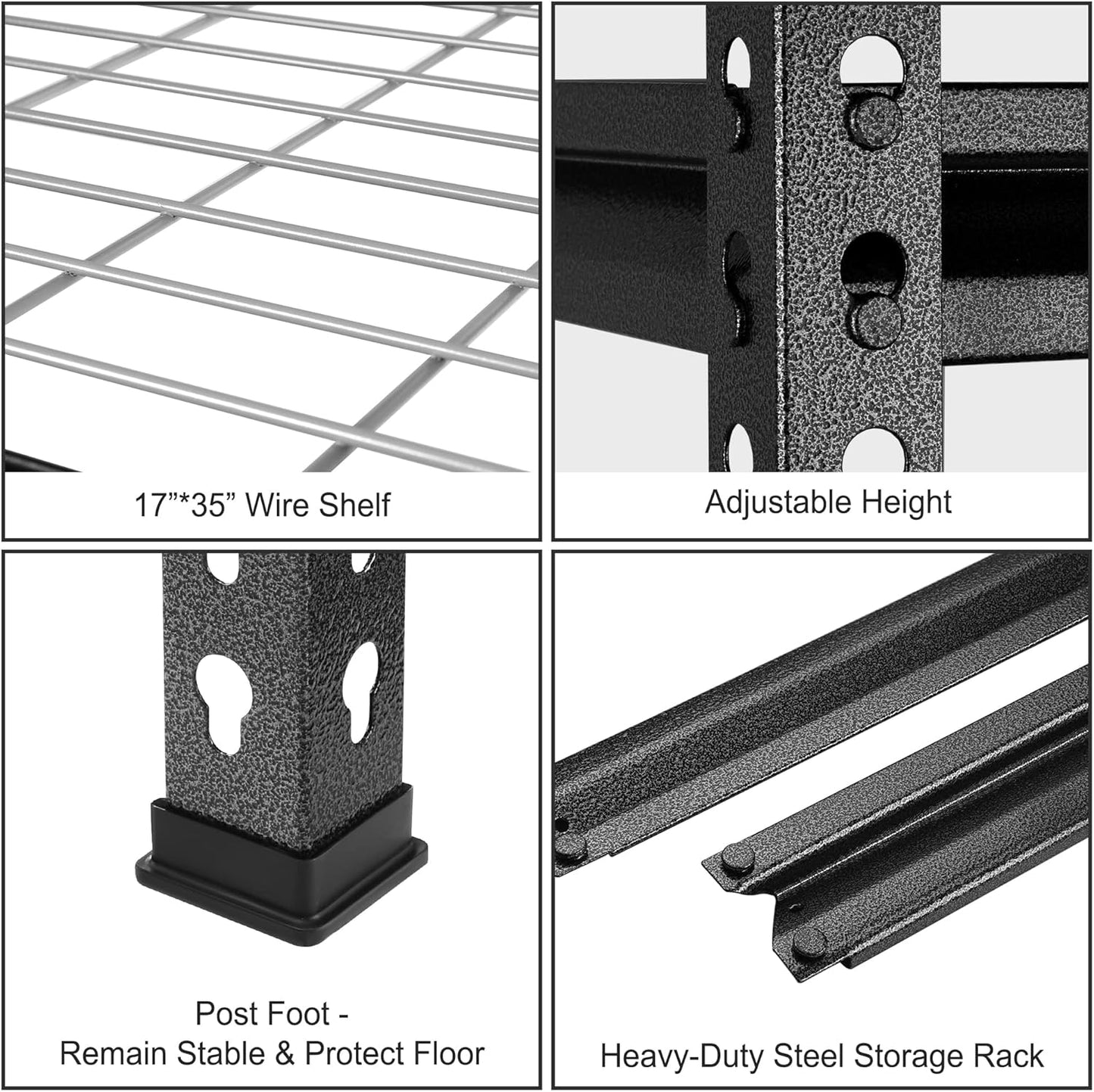 17”*35” Wire Shelf

Adjustable Height

Post Foot - Remain Stable & Protect Floor

Heavy-Duty Steel Storage Rack