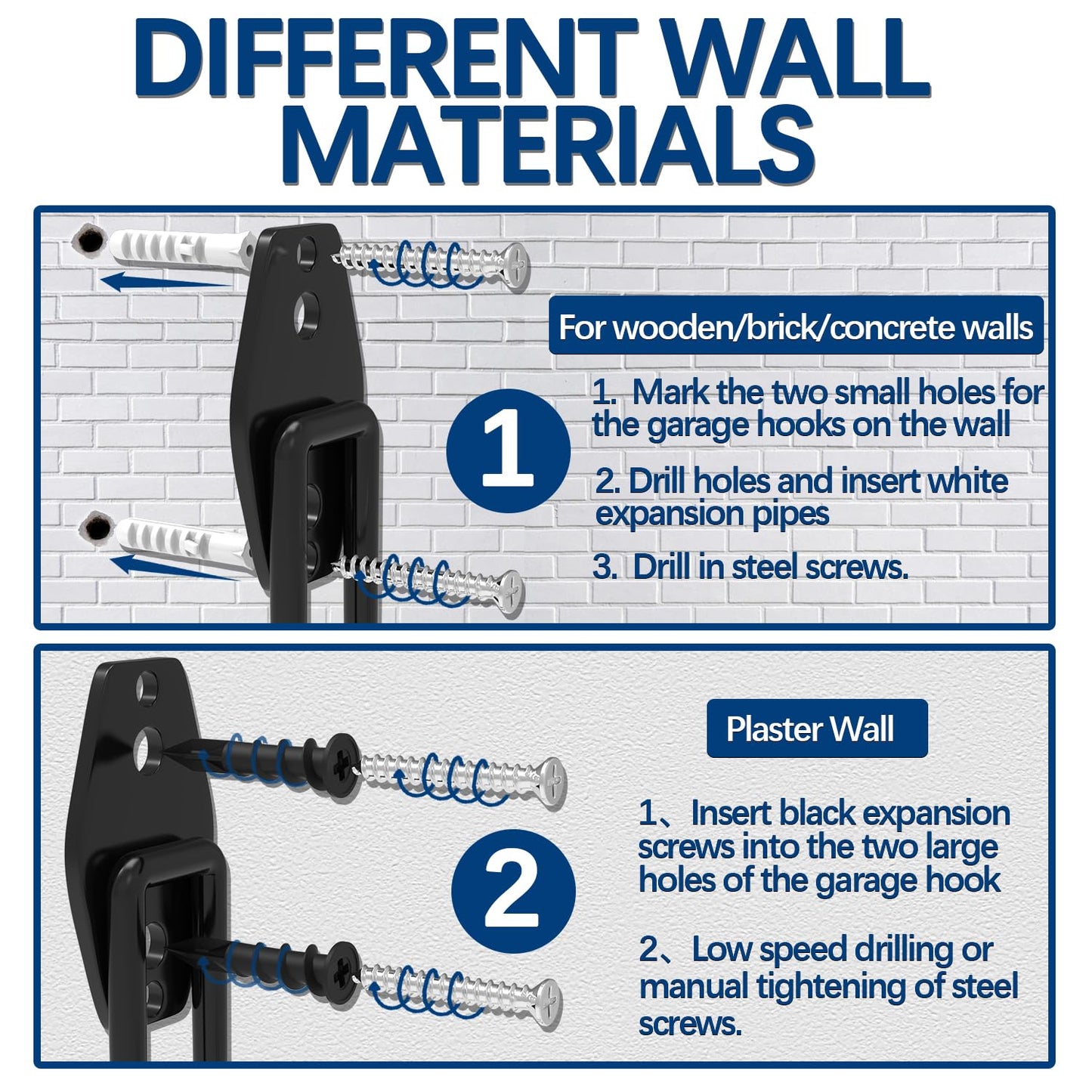 DIFFERENT WALL MATERIALS

For wooden/brick/concrete walls

1

1. Mark the two small holes for the garage hooks on the wall

2. Drill holes and insert white expansion pipes

3. Drill in steel screws.

Plaster Wall

2

1、Insert black expansion screws into the two large holes of the garage hook

2、Low speed drilling or manual tightening of steel screws.