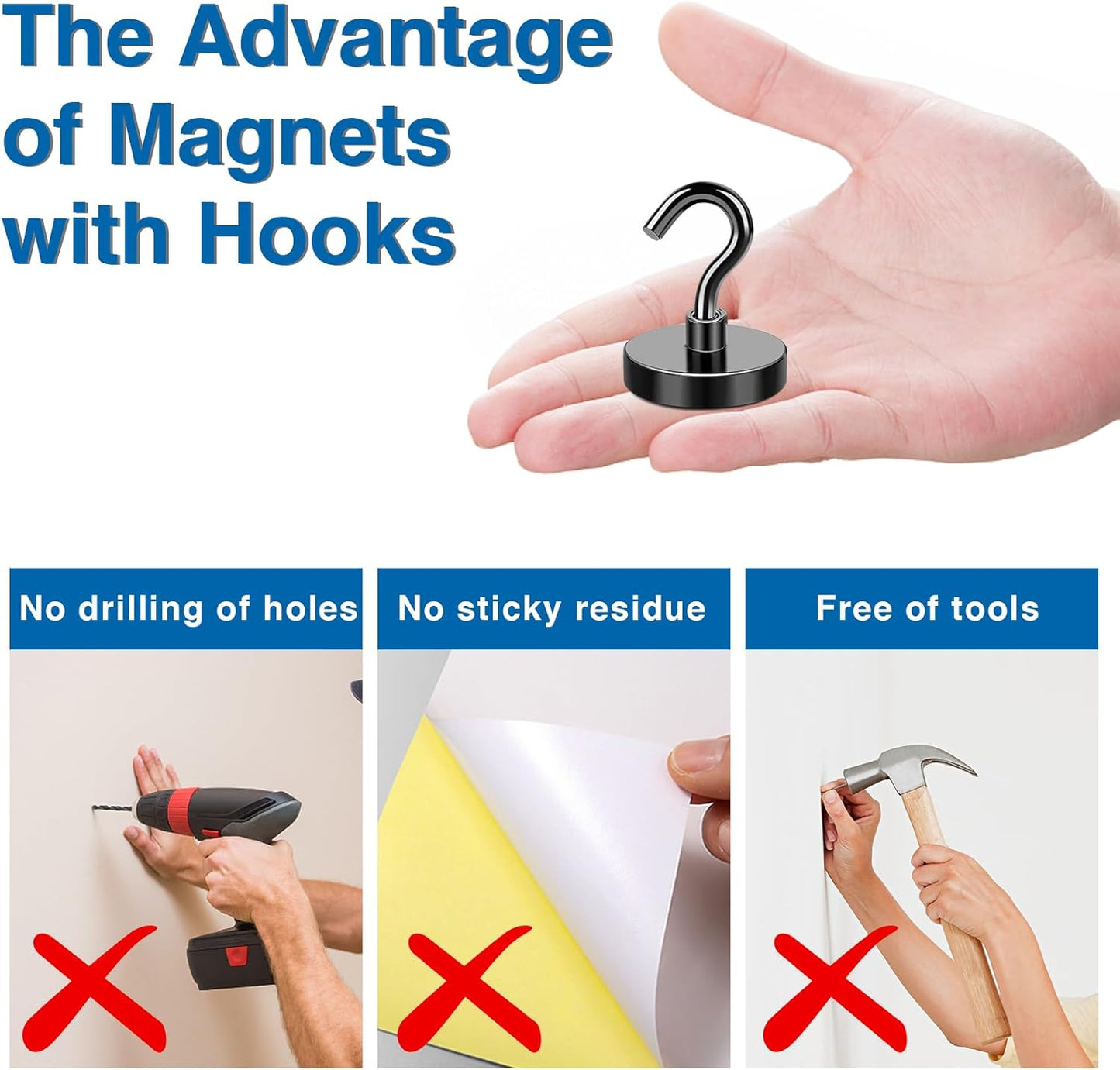 The Advantage of Magnets with Hooks

No drilling of holes

No sticky residue

Free of tools