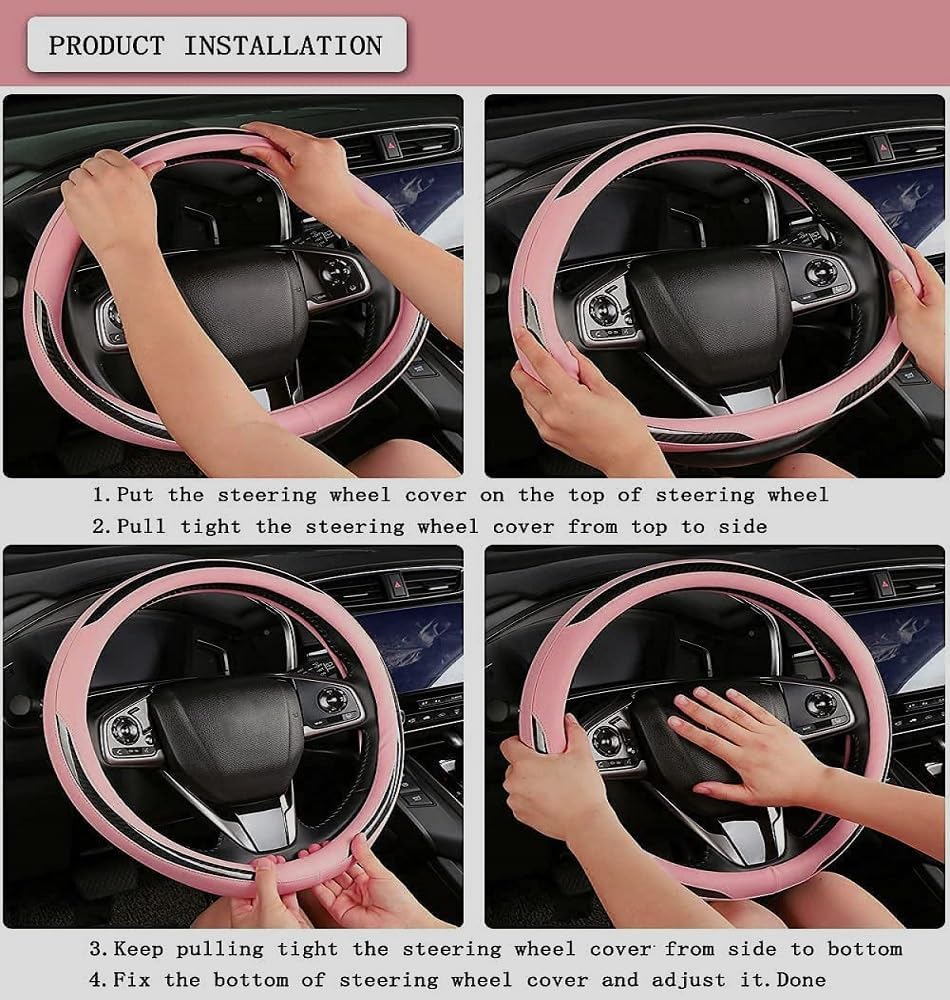 PRODUCT INSTALLATION

1.Put the steering wheel cover on the top of steering wheel
2.Pull tight the steering wheel cover from top to side

3.Keep pulling tight the steering wheel cover from side to bottom
4.Fix the bottom of steering wheel cover and adjust it.Done