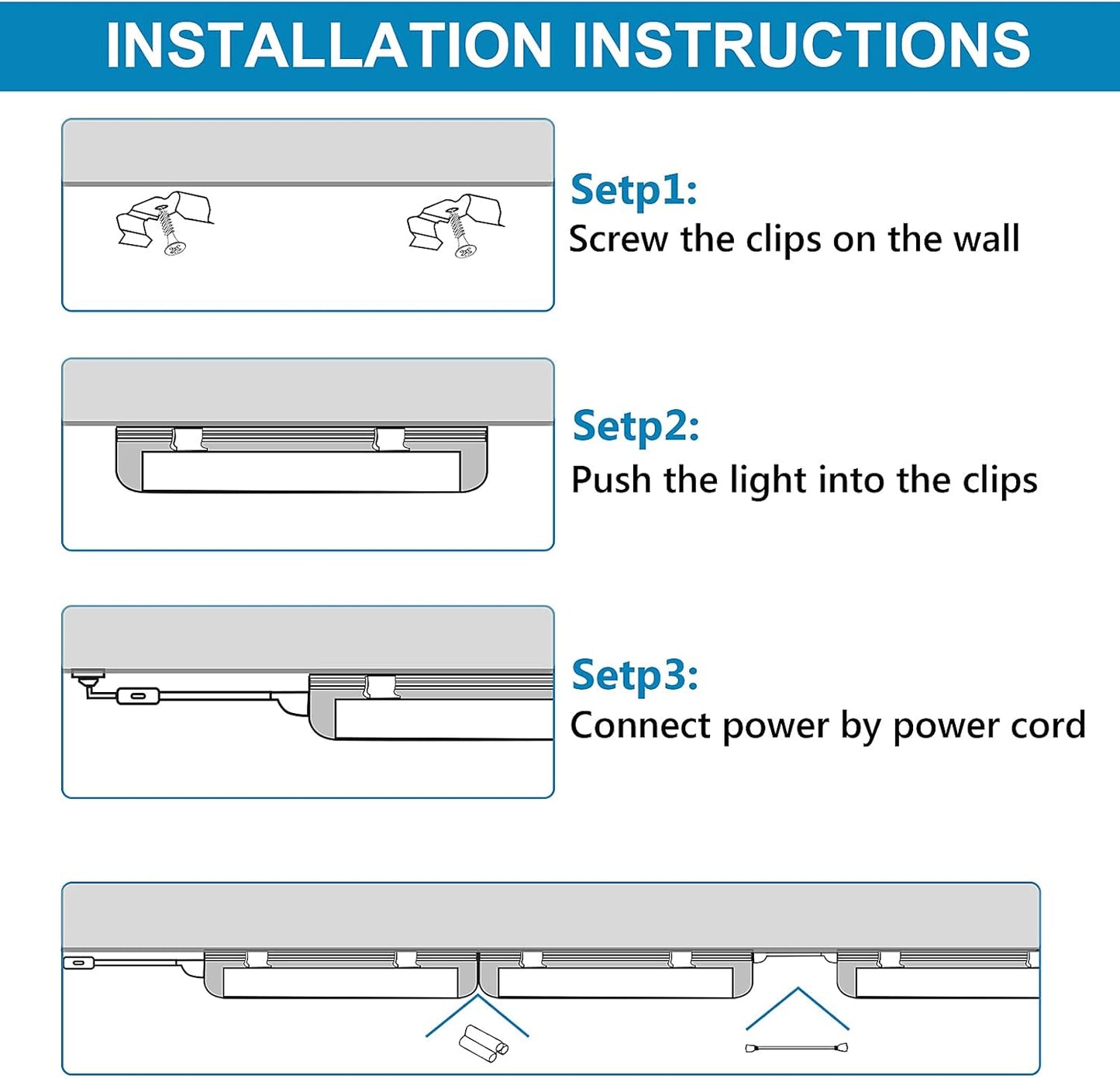 INSTALLATION INSTRUCTIONS

Setp1:
Screw the clips on the wall

Setp2:
Push the light into the clips

Setp3:
Connect power by power cord