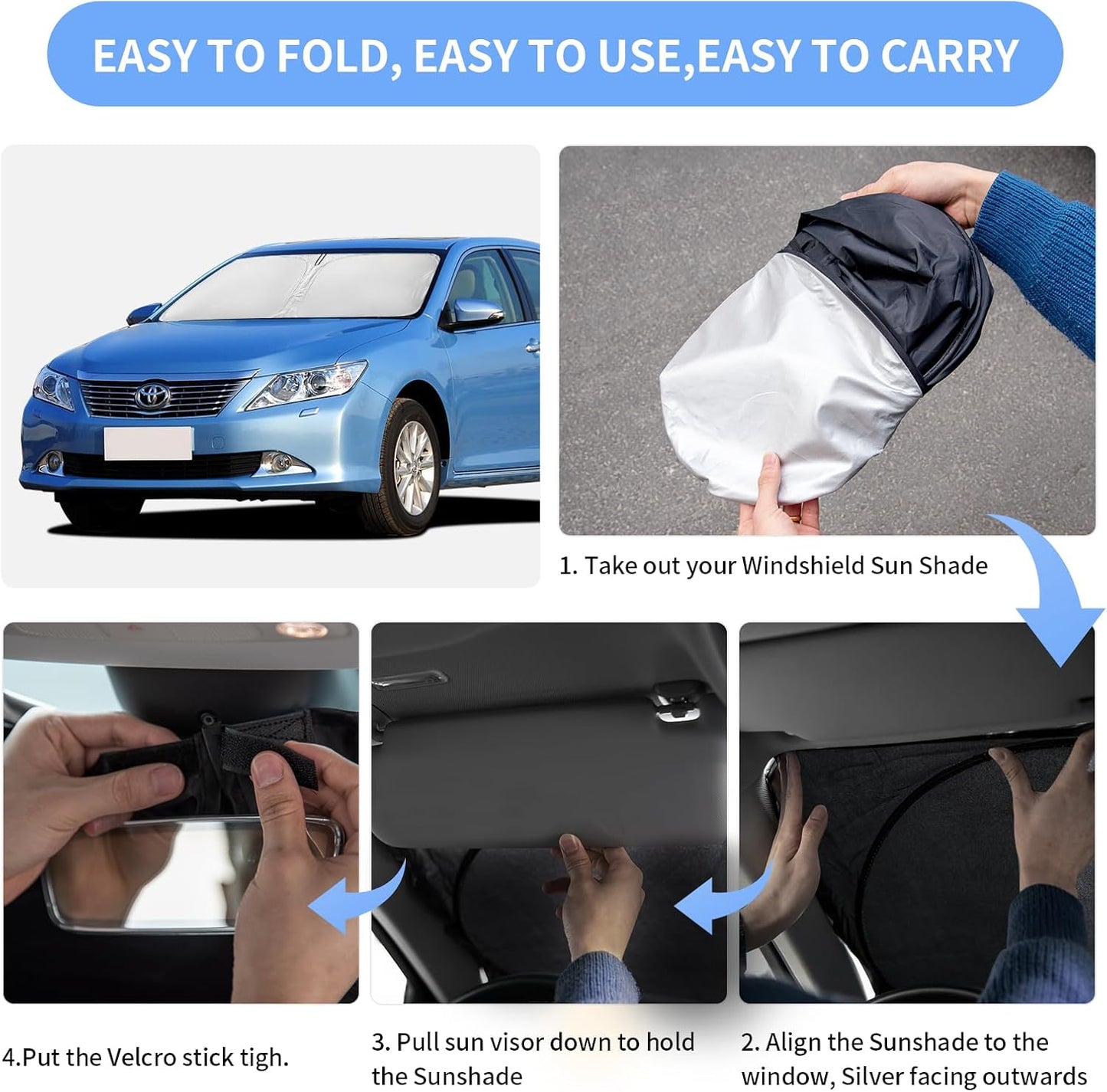 EASY TO FOLD, EASY TO USE,EASY TO CARRY

1. Take out your Windshield Sun Shade

4.Put the Velcro stick tigh.

3. Pull sun visor down to hold the Sunshade

2. Align the Sunshade to the window, Silver facing outwards