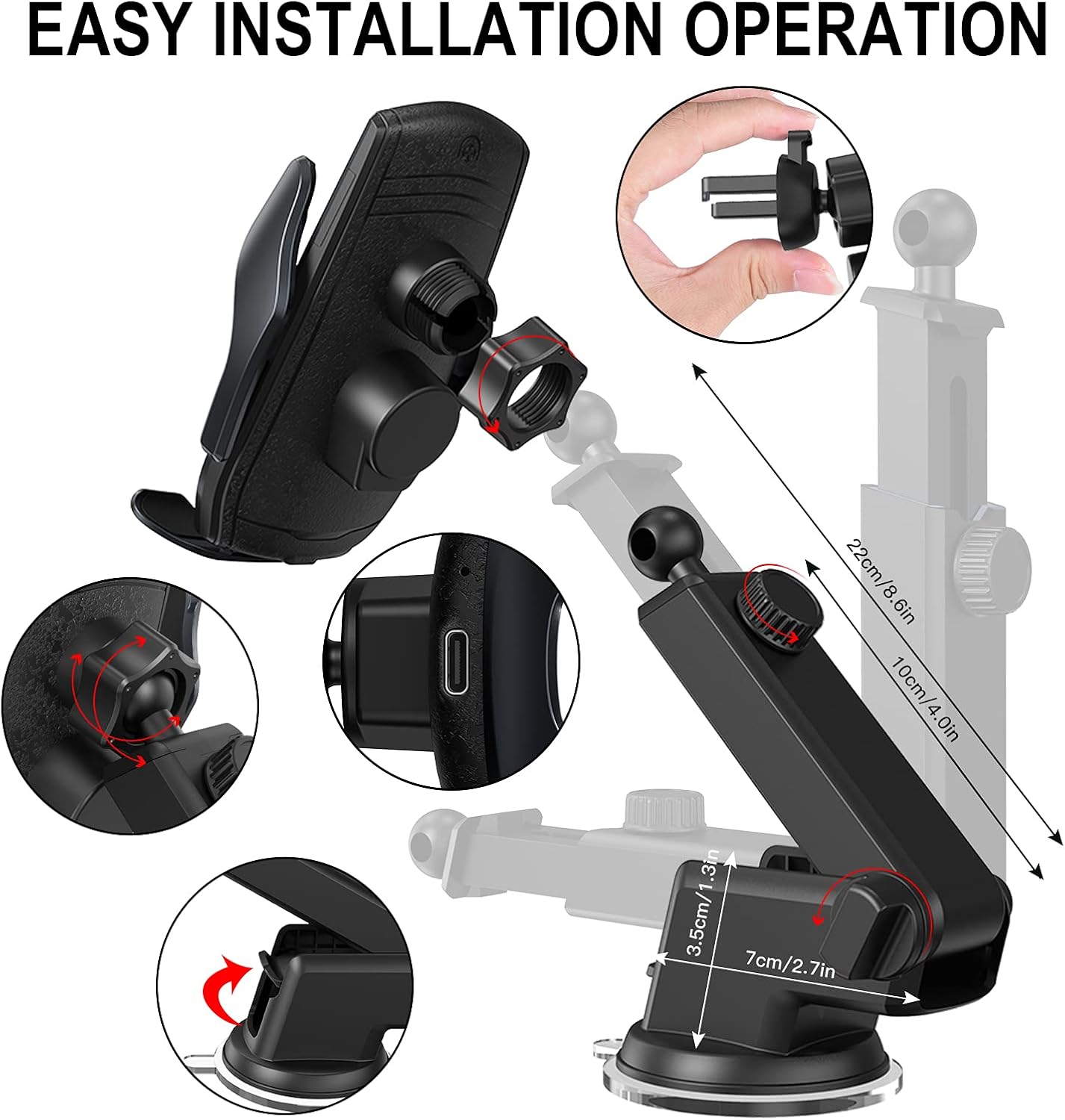 EASY INSTALLATION OPERATION

22cm/8.6in

10cm/4.0in

3.5cm/1.3in

7cm/2.7in