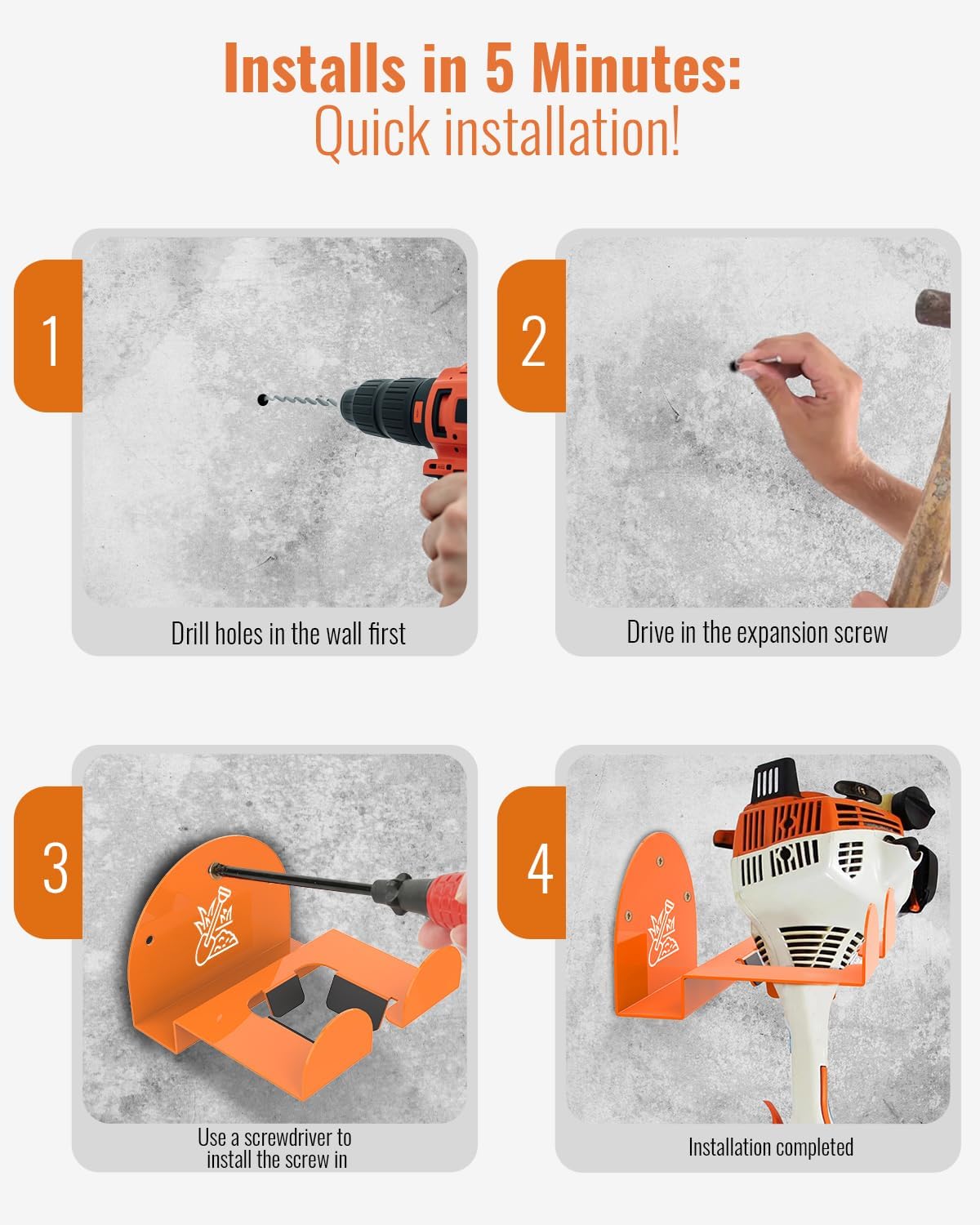 Installs in 5 Minutes:
Quick installation!

1

Drill holes in the wall first

2

Drive in the expansion screw

3

Use a screwdriver to install the screw in

4

Installation completed