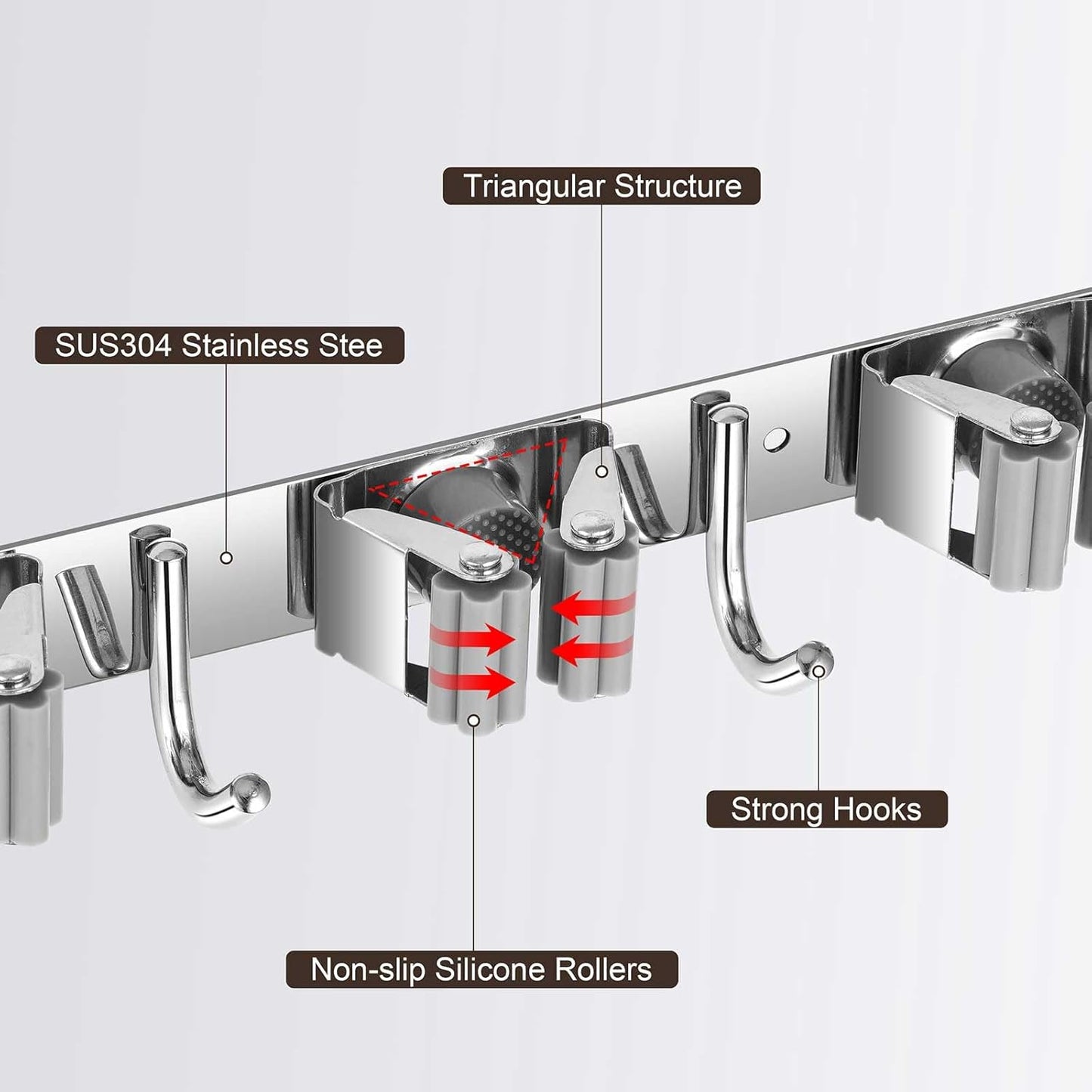 Triangular Structure

SUS304 Stainless Stee

Strong Hooks

Non-slip Silicone Rollers