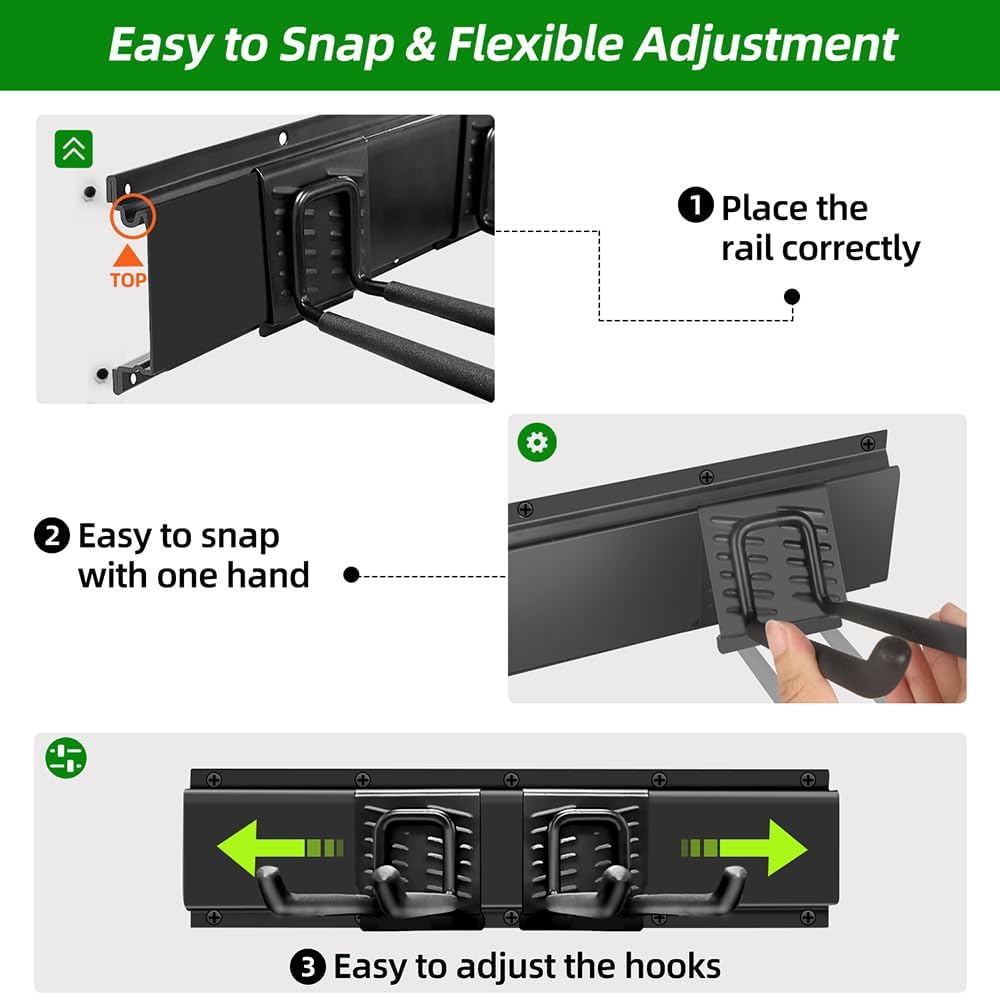 Easy to Snap & Flexible Adjustment

TOP

❶ Place the rail correctly

❷ Easy to snap with one hand

❸ Easy to adjust the hooks