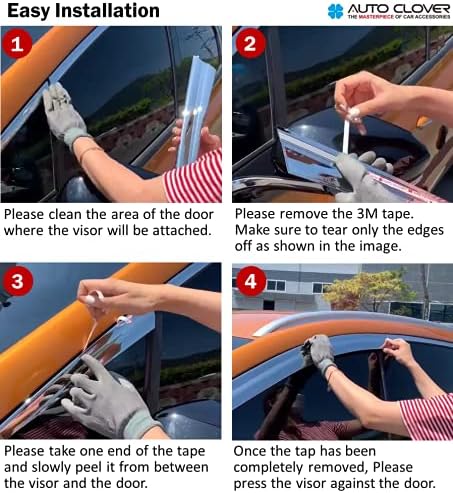 Easy Installation

AUTO CLOVER
THE MASTERPIECE OF CAR ACCESSORIES

1

Please clean the area of the door where the visor will be attached.

2

Please remove the 3M tape. Make sure to tear only the edges off as shown in the image.

3

Please take one end of the tape and slowly peel it from between the visor and the door.

4

Once the tap has been completely removed, Please press the visor against the door.